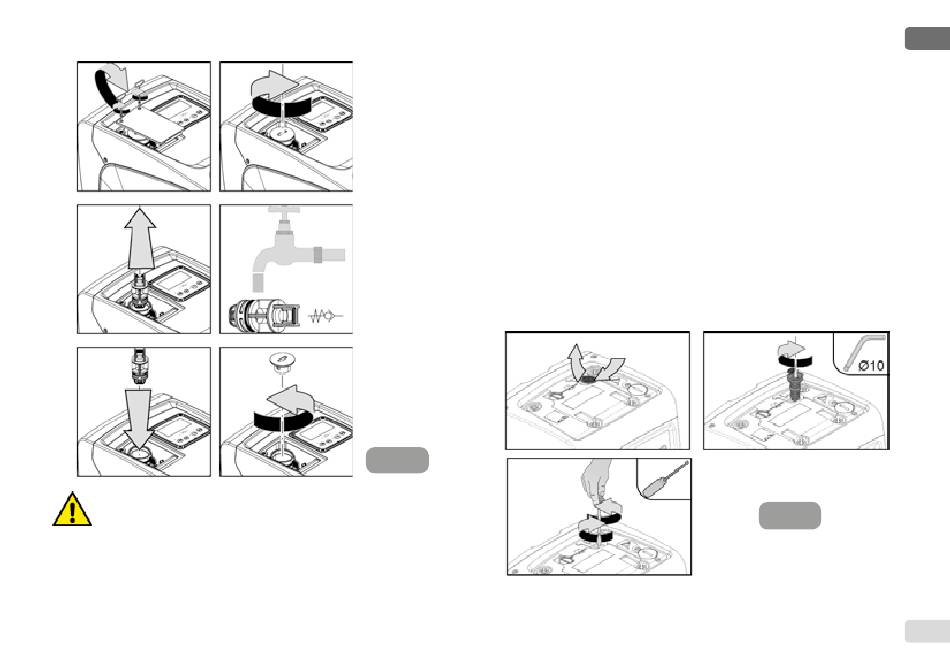 Ø10