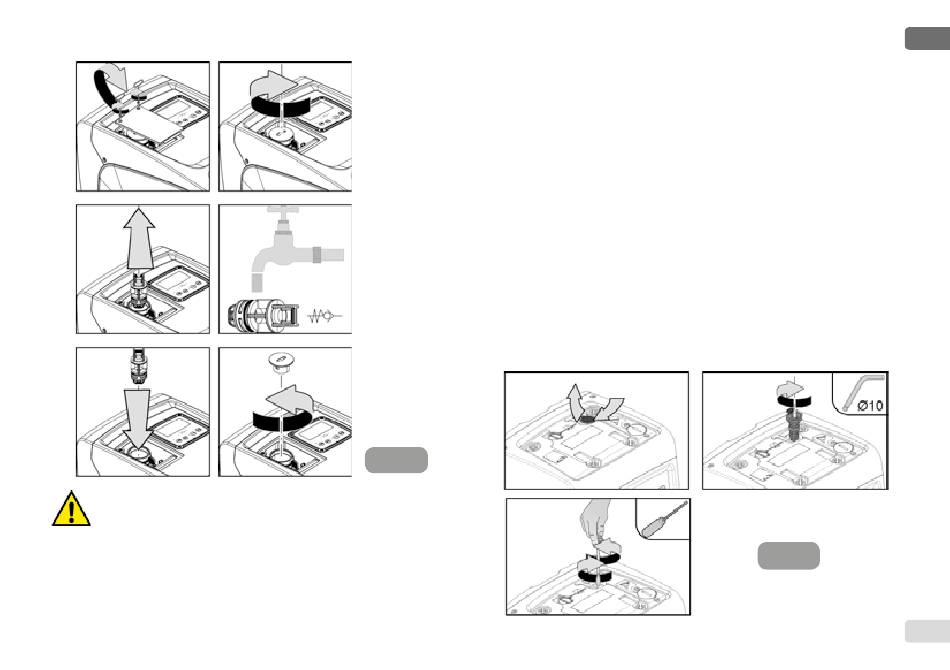 Ø10