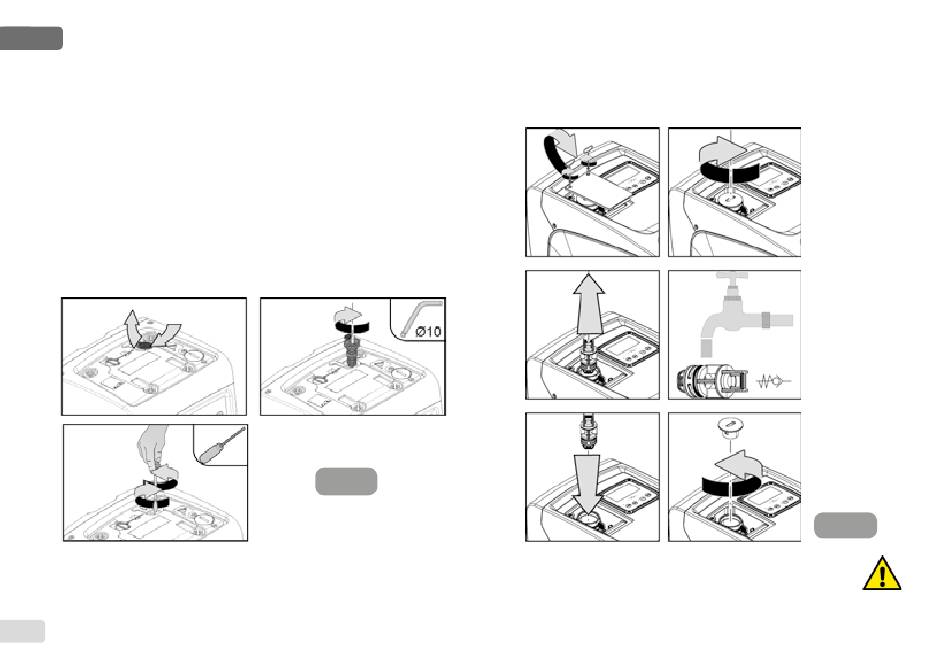 Ø10