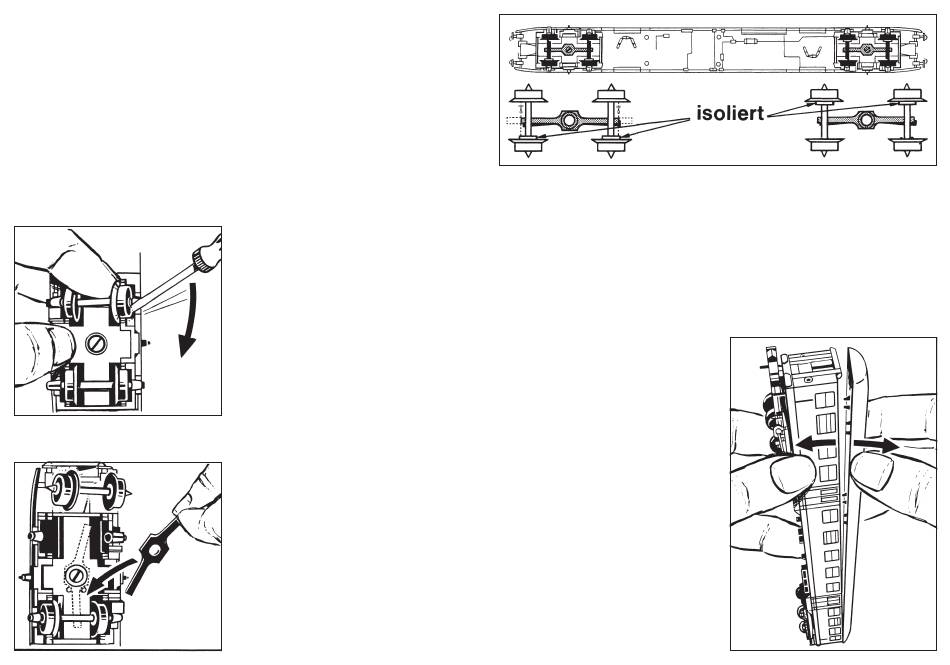 isoliert