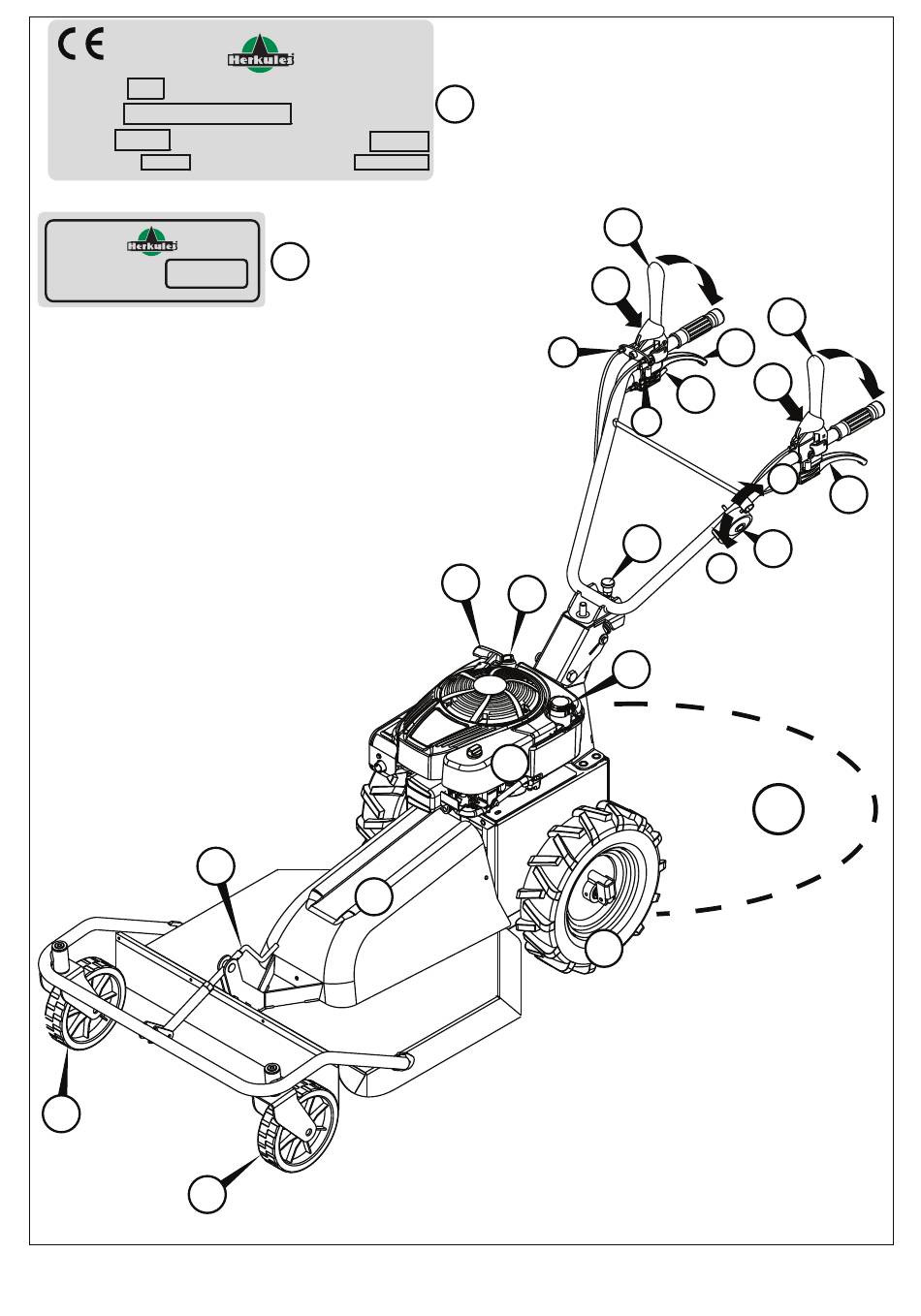 CE
Herkules

Herkules