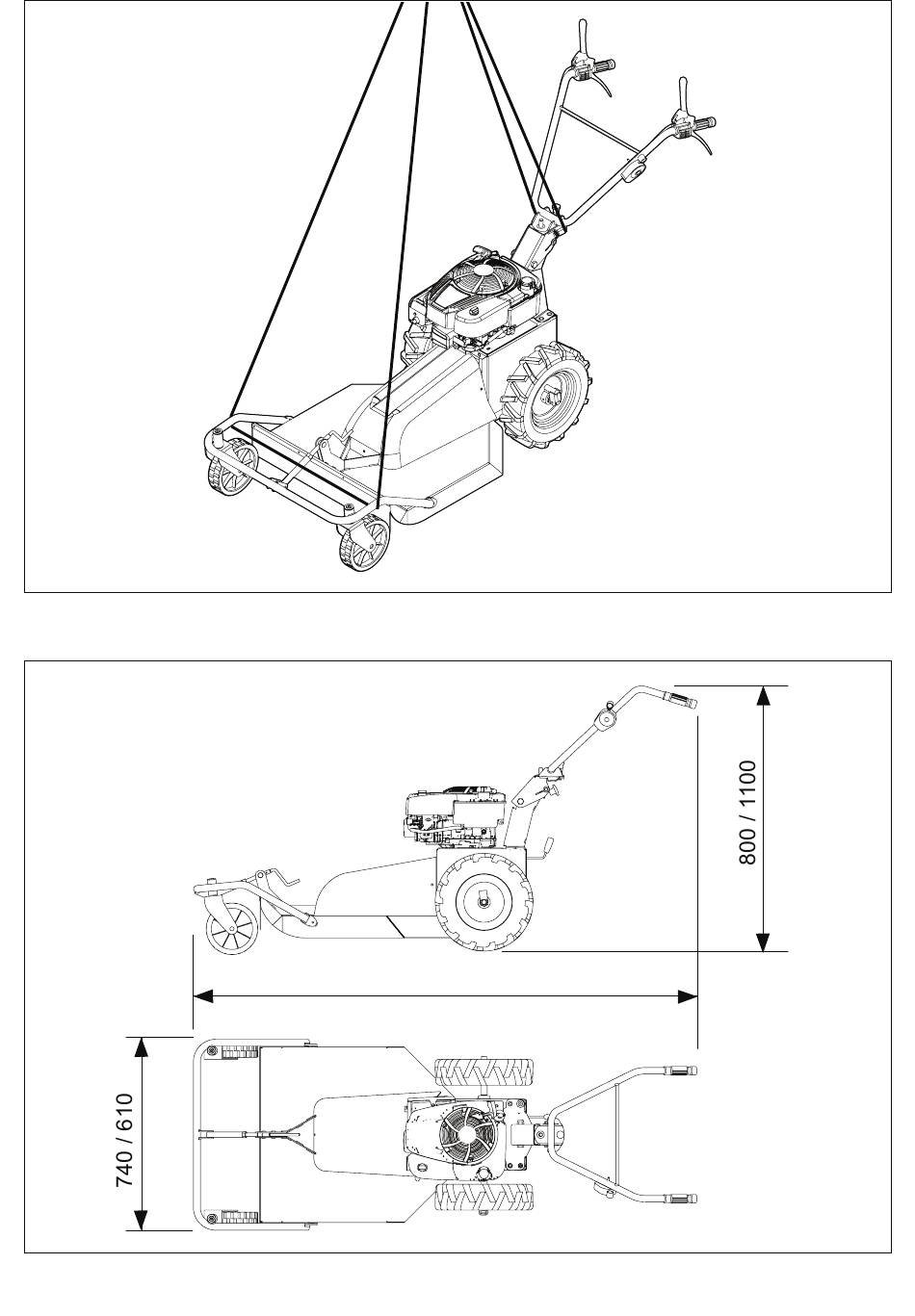 800 / 1100

740 / 610