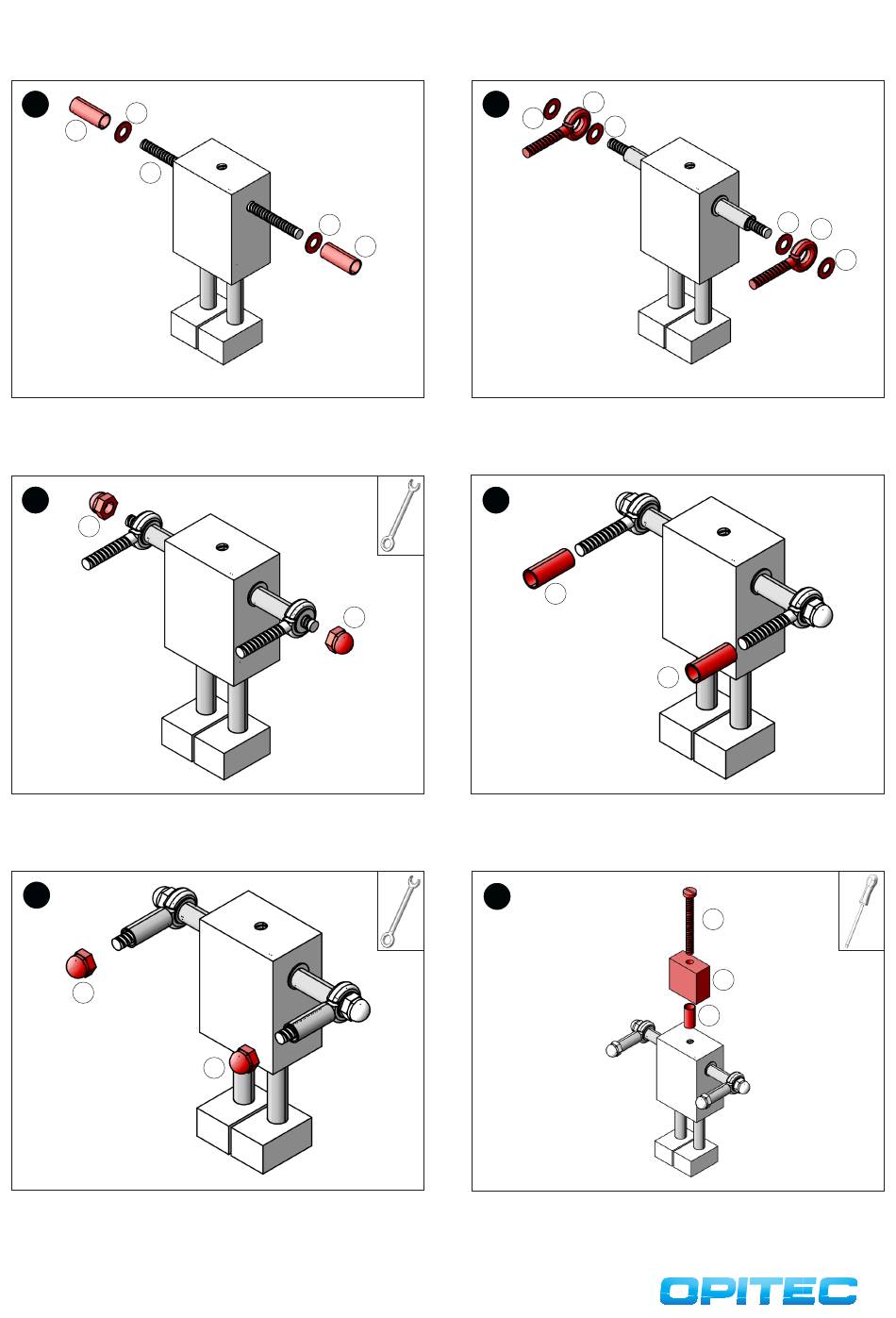 OPITEC