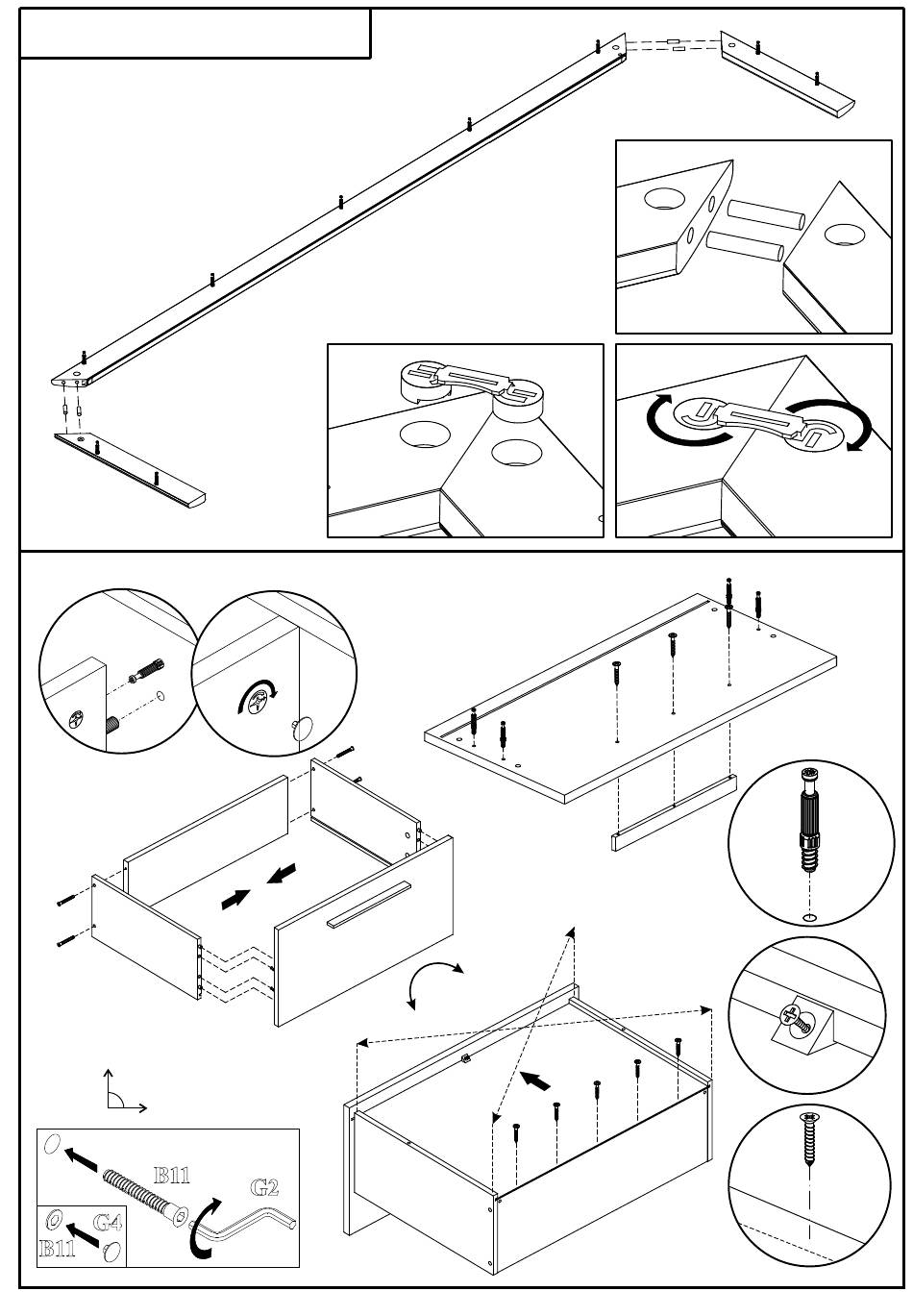 B11
G2
G4
B11