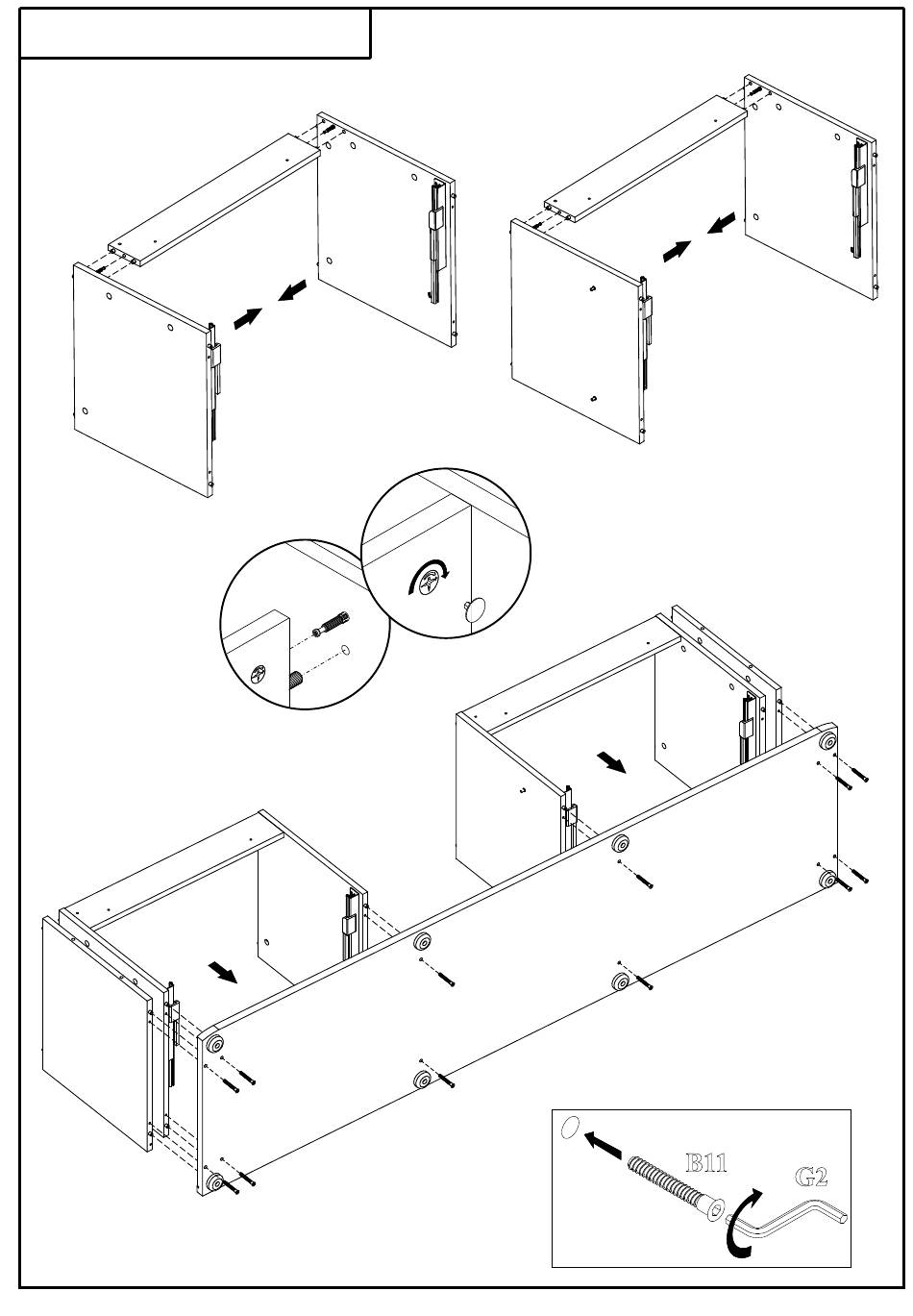 B11
G2