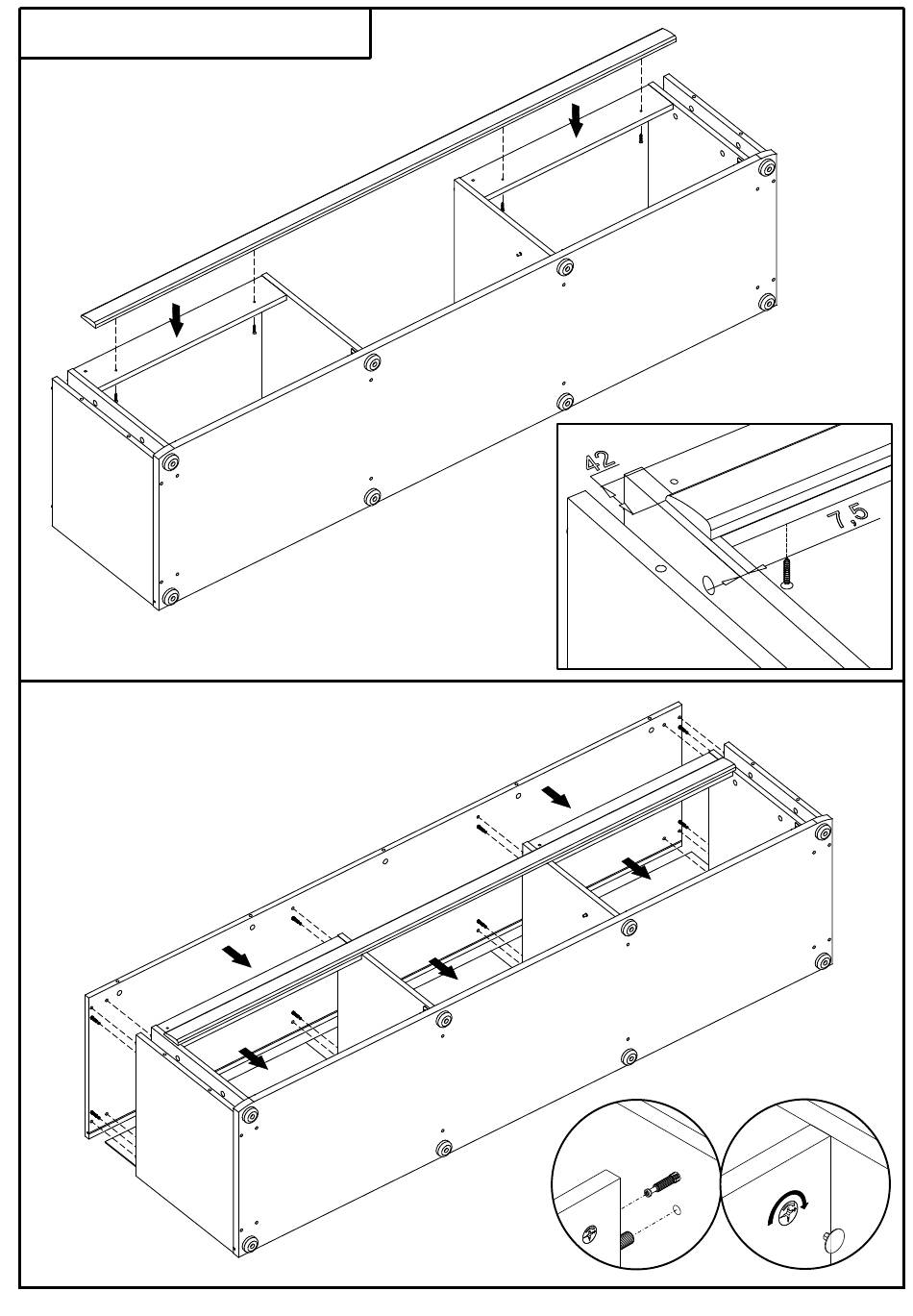 42

7,5