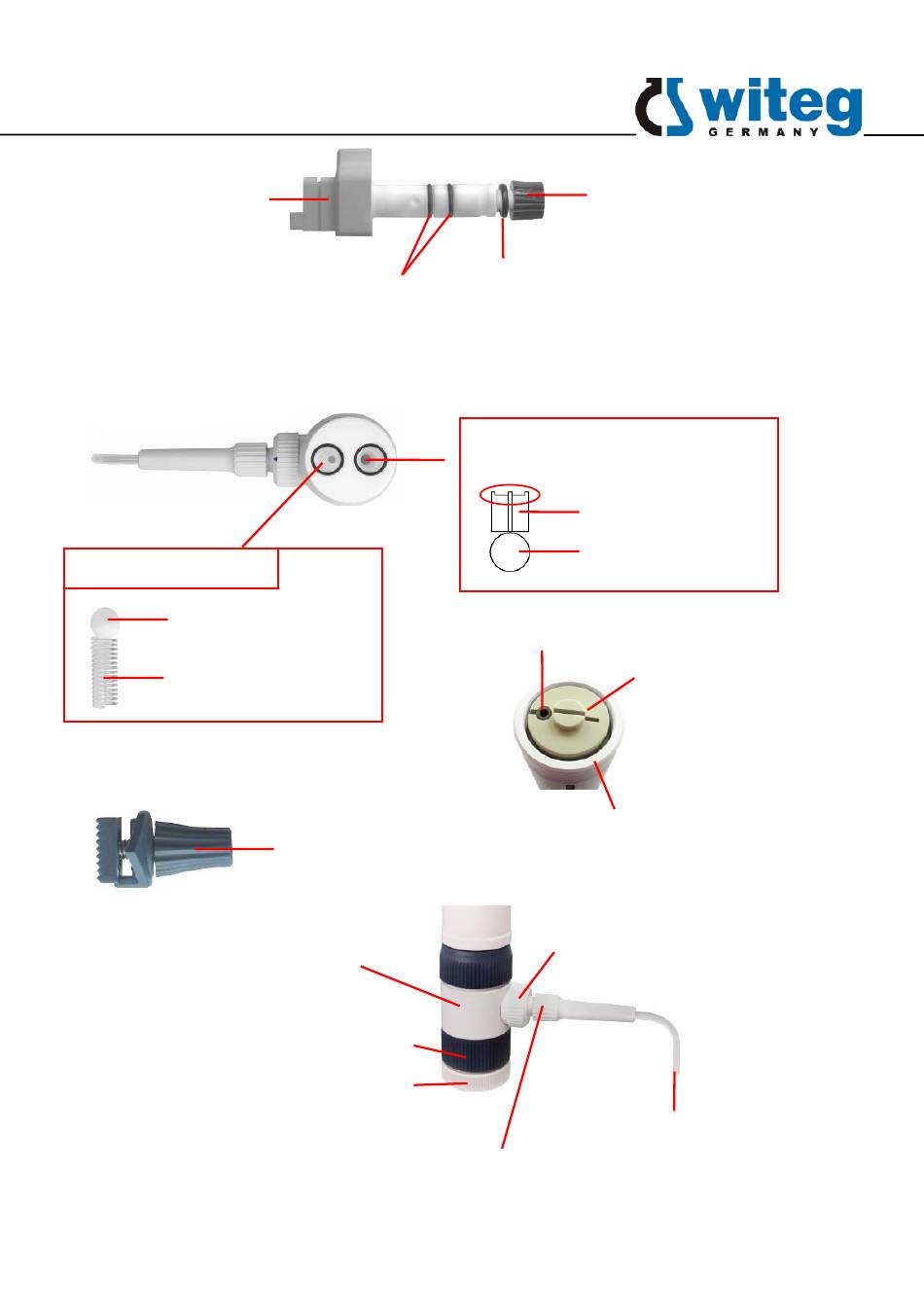 witeg
GERMANY