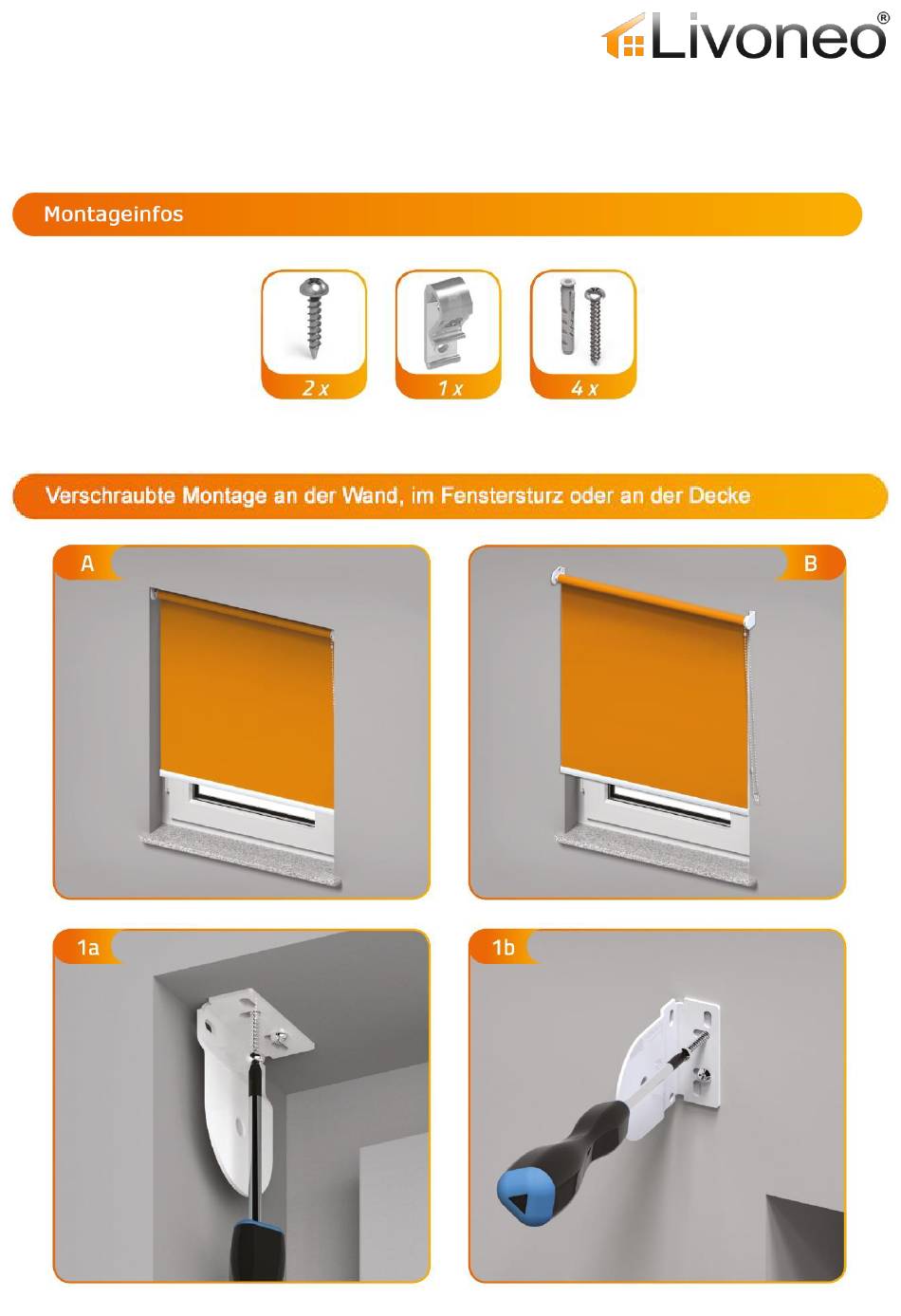 Livoneo®

Montageinfos

2 x

1 x

4 x

Verschraubte Montage an der Wand, im Fenstersturz oder an der Decke

A

B

1a

1b