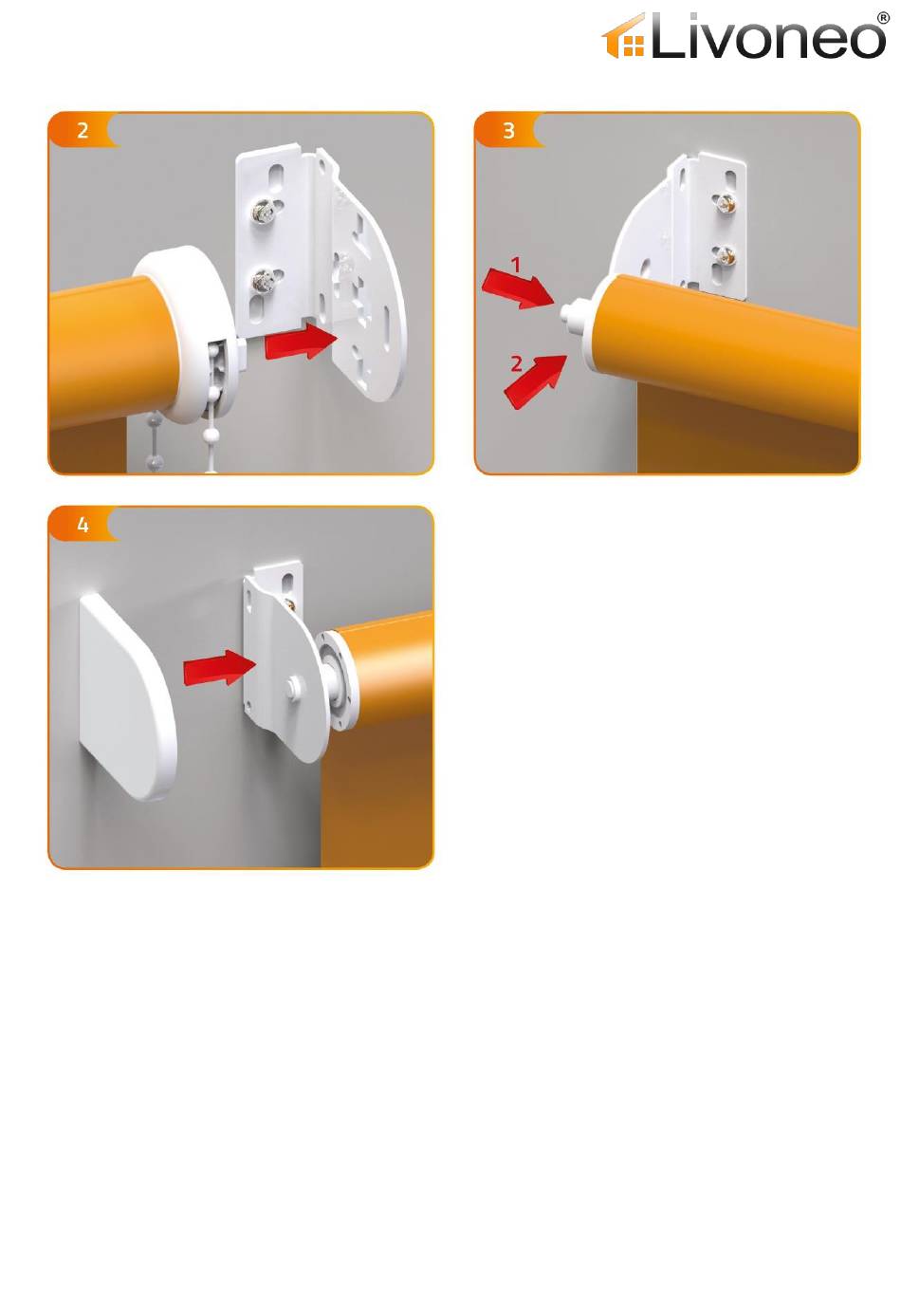 Livoneo®

2

3

1

2

4