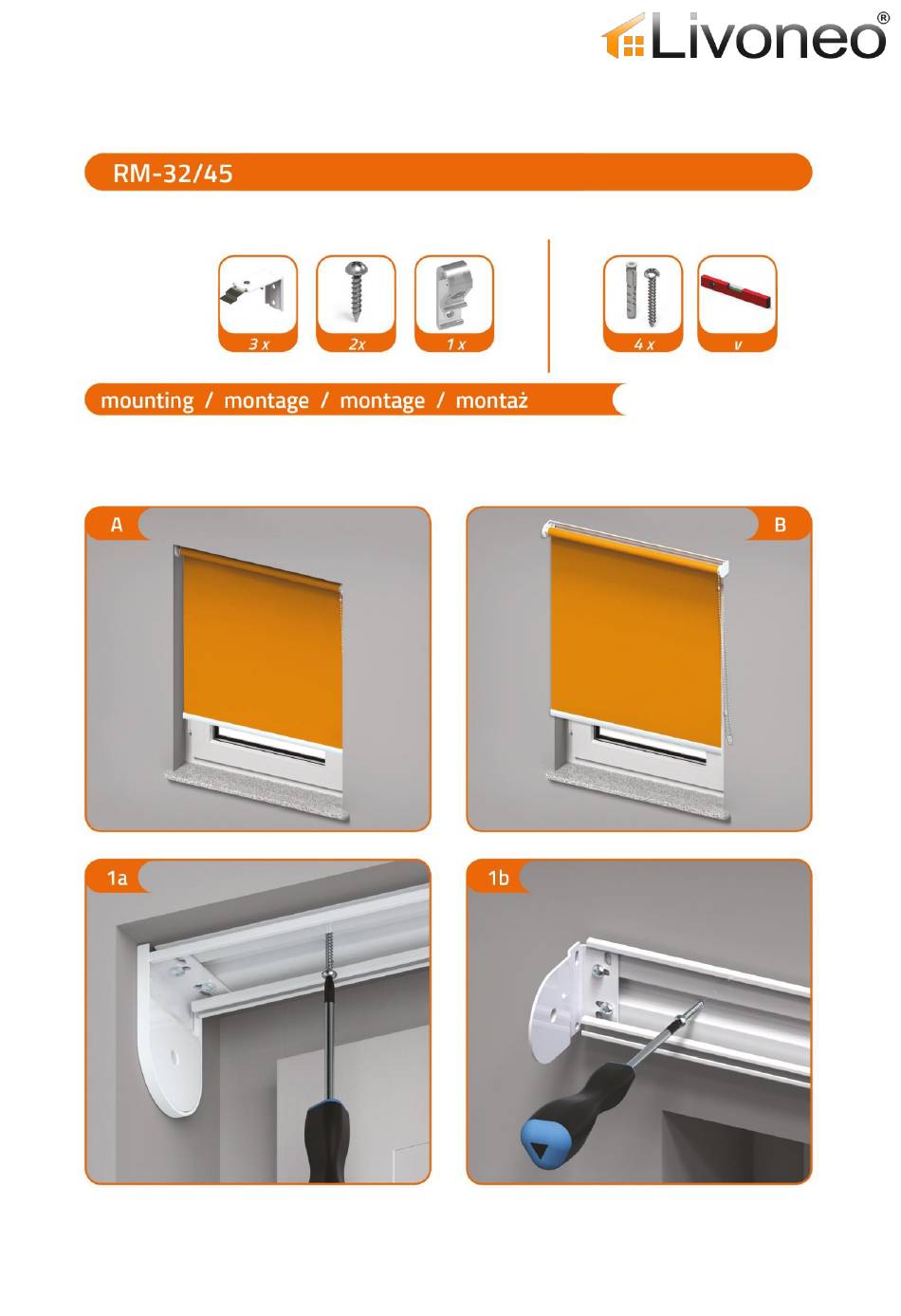 Livoneo®

RM-32/45

3 x

2x

1 x

4 x

v

mounting / montage / montage / montaż

A

B

1a

1b