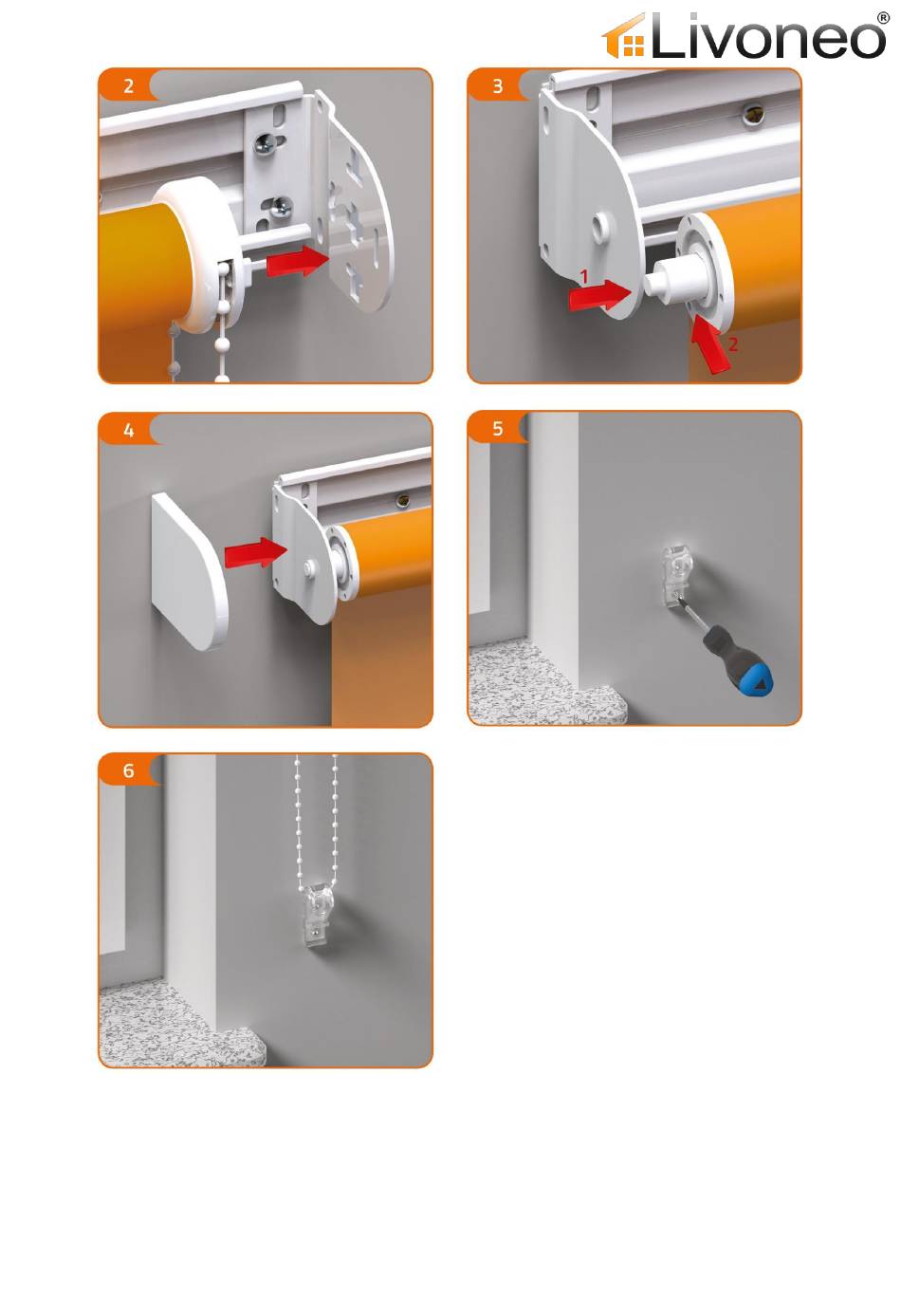 Livoneo®

2

3

1

2

4

5

6