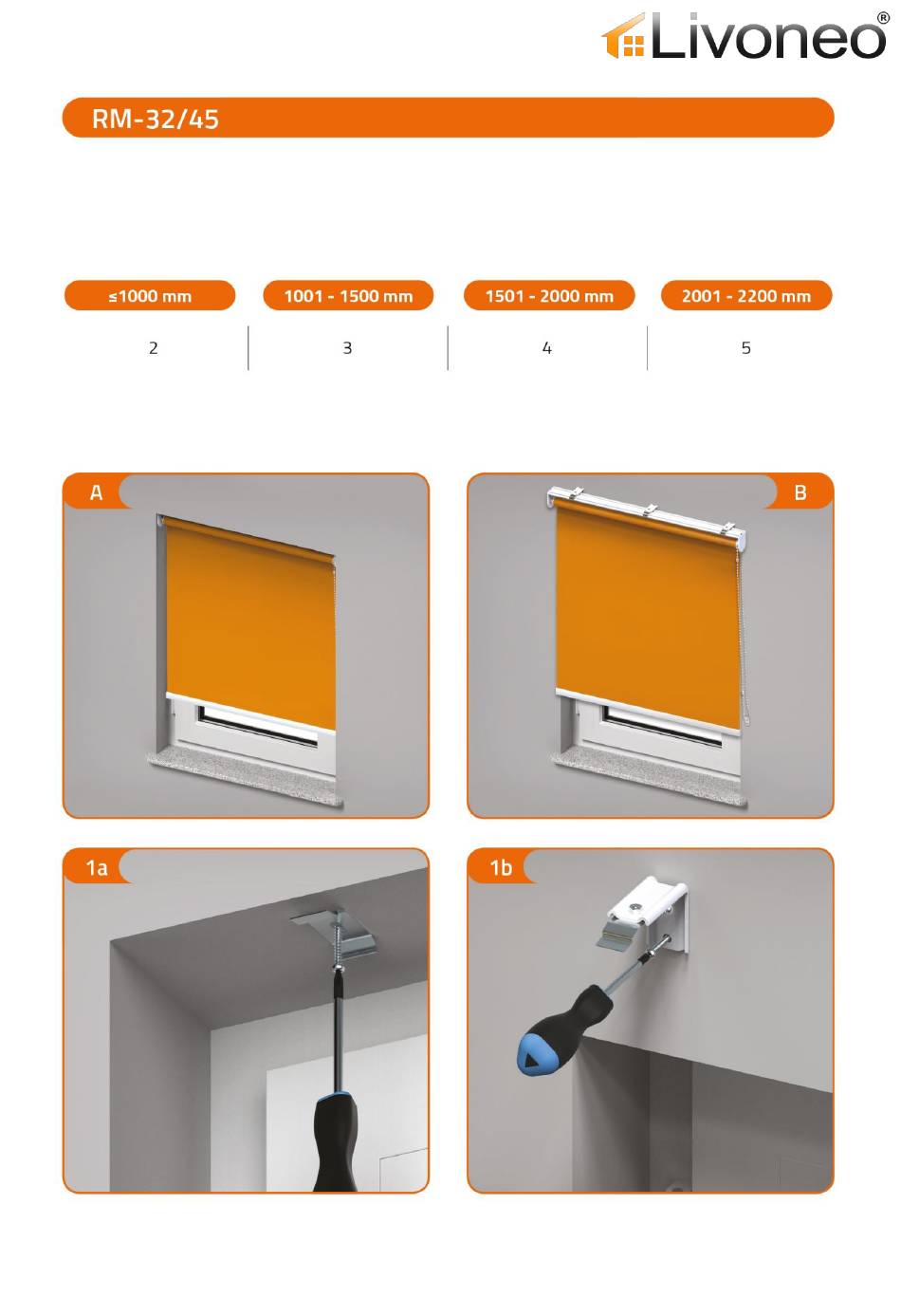 Livoneo®

RM-32/45

| ≤1000 mm | 1001 - 1500 mm | 1501 - 2000 mm | 2001 - 2200 mm |
|---|---|---|---|
| 2 | 3 | 4 | 5 |

A

B

1a

1b