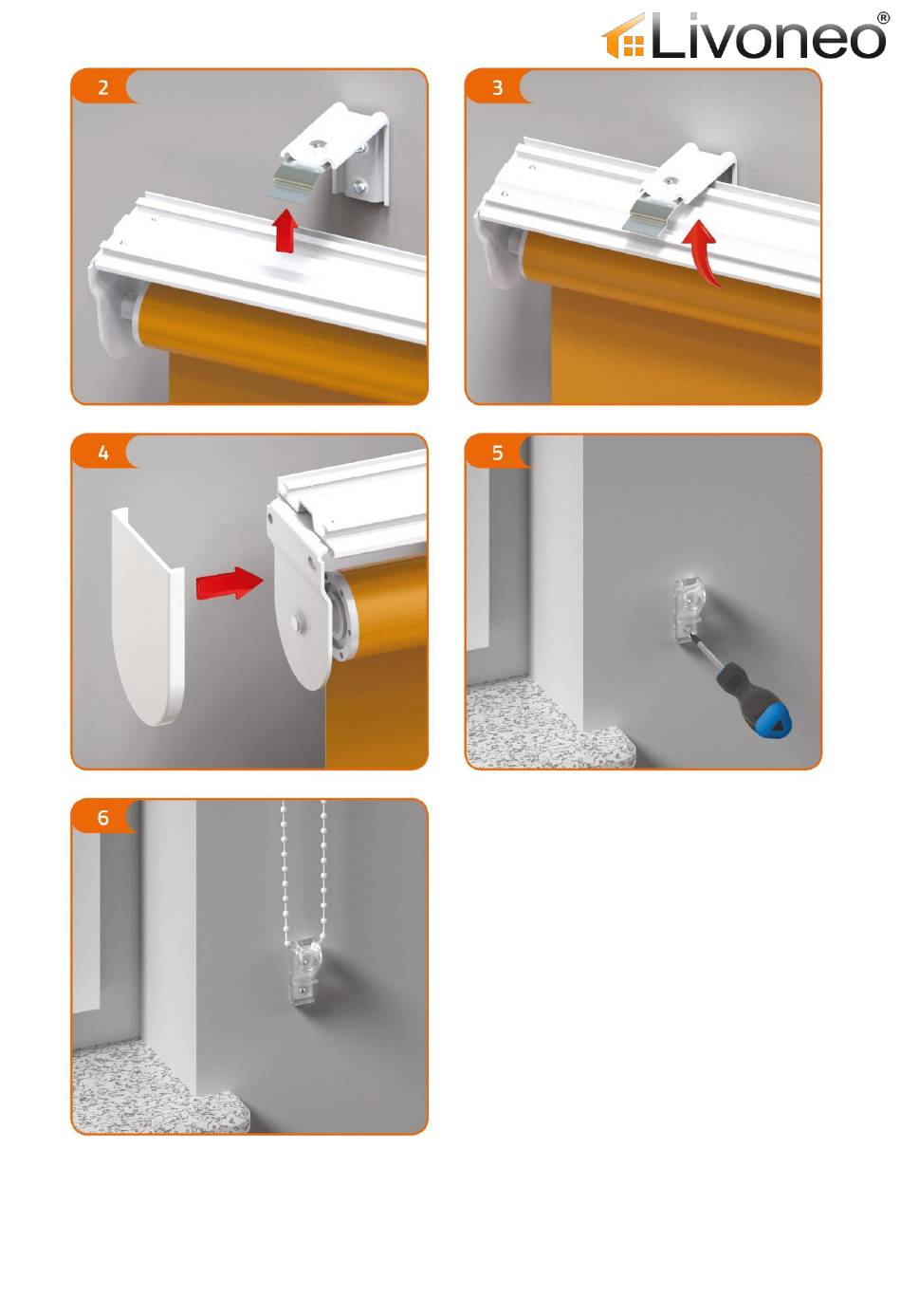 Livoneo®

2

3

4

5

6