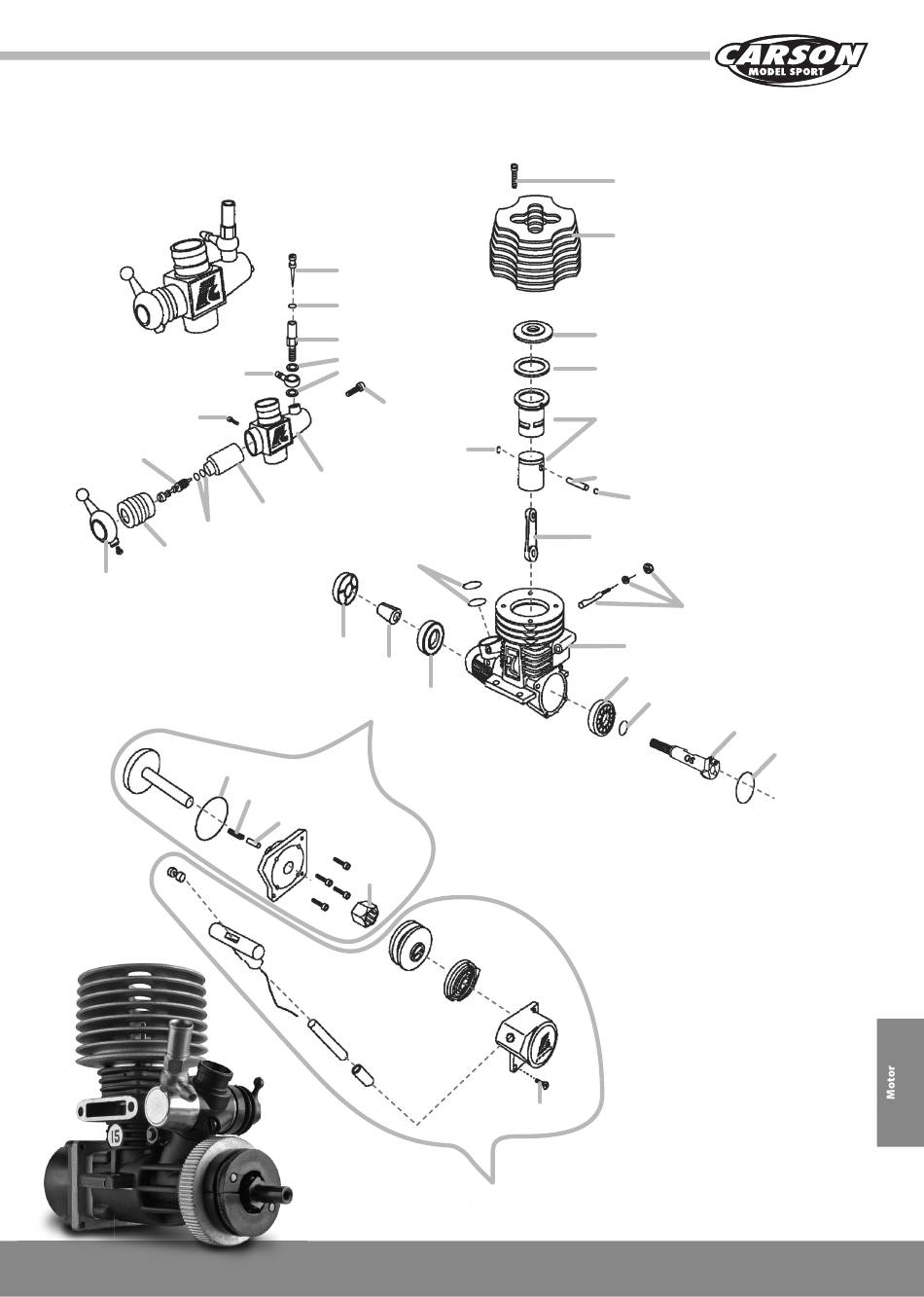 CARSON
MODEL SPORT

15

Motor