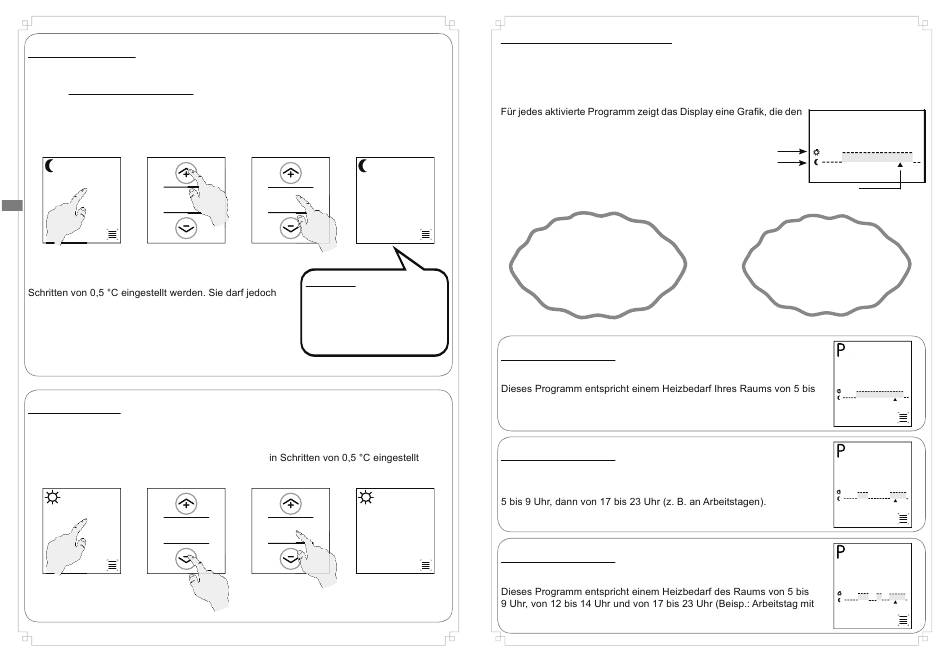 Schritten von 0,5 °C eingestellt werden. Sie darf jedoch

in Schritten von 0,5 °C eingestellt

Für jedes aktivierte Programm zeigt das Display eine Grafik, die den

P

Dieses Programm entspricht einem Heizbedarf Ihres Raums von 5 bis

P

5 bis 9 Uhr, dann von 17 bis 23 Uhr (z. B. an Arbeitstagen).

P

Dieses Programm entspricht einem Heizbedarf des Raums von 5 bis 9 Uhr, von 12 bis 14 Uhr und von 17 bis 23 Uhr (Beisp.: Arbeitstag mit