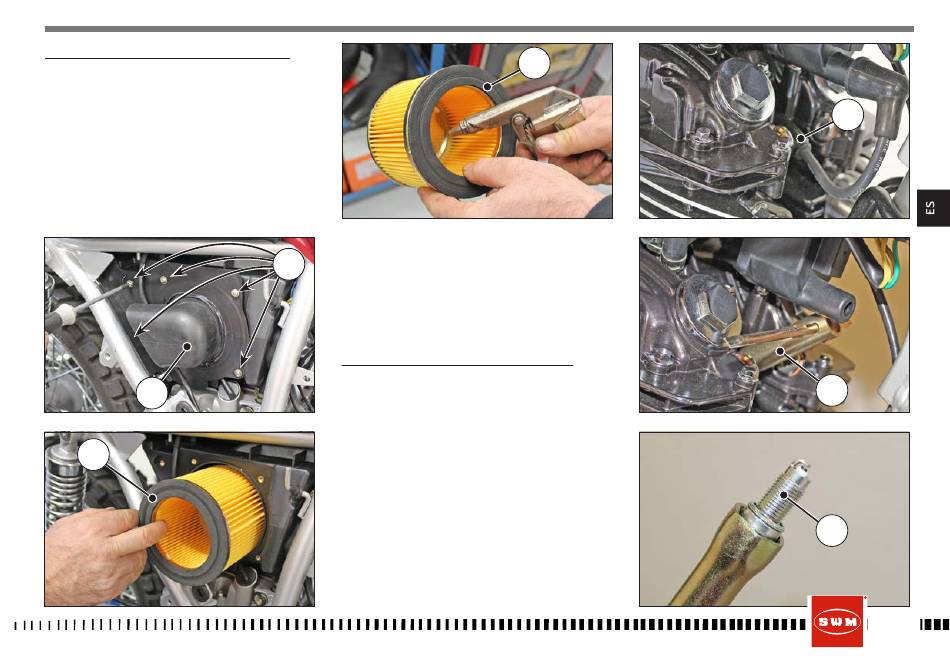 ES

SWM