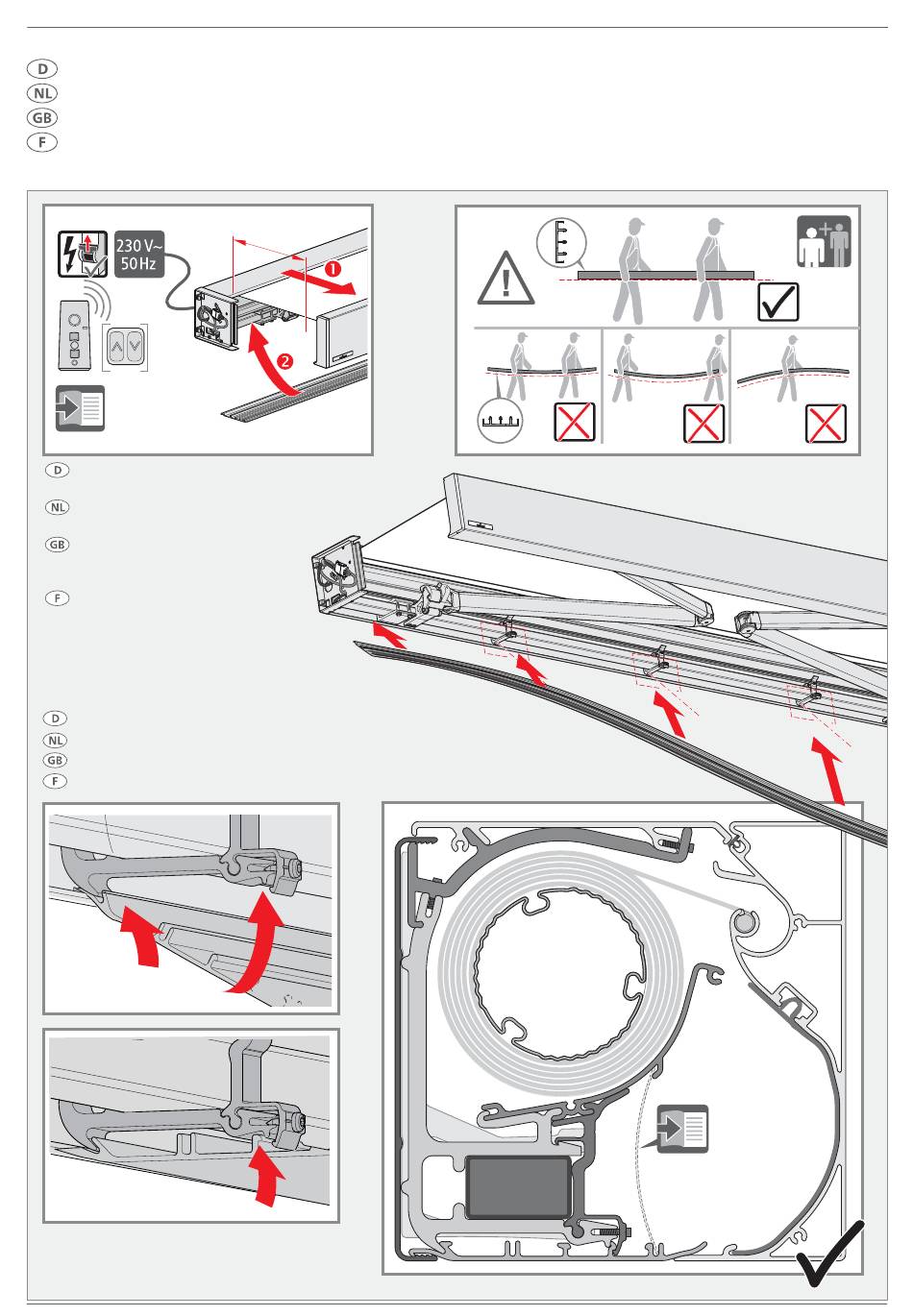 D
NL
GB
F

230 V~
50 Hz

1
2

D
NL
GB
F

D
NL
GB
F