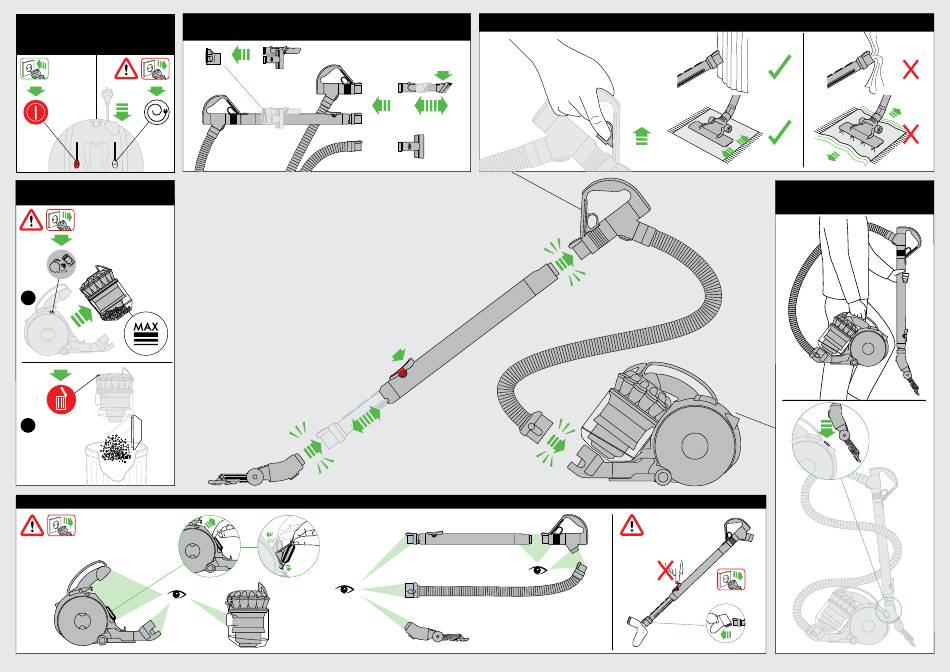 MAX