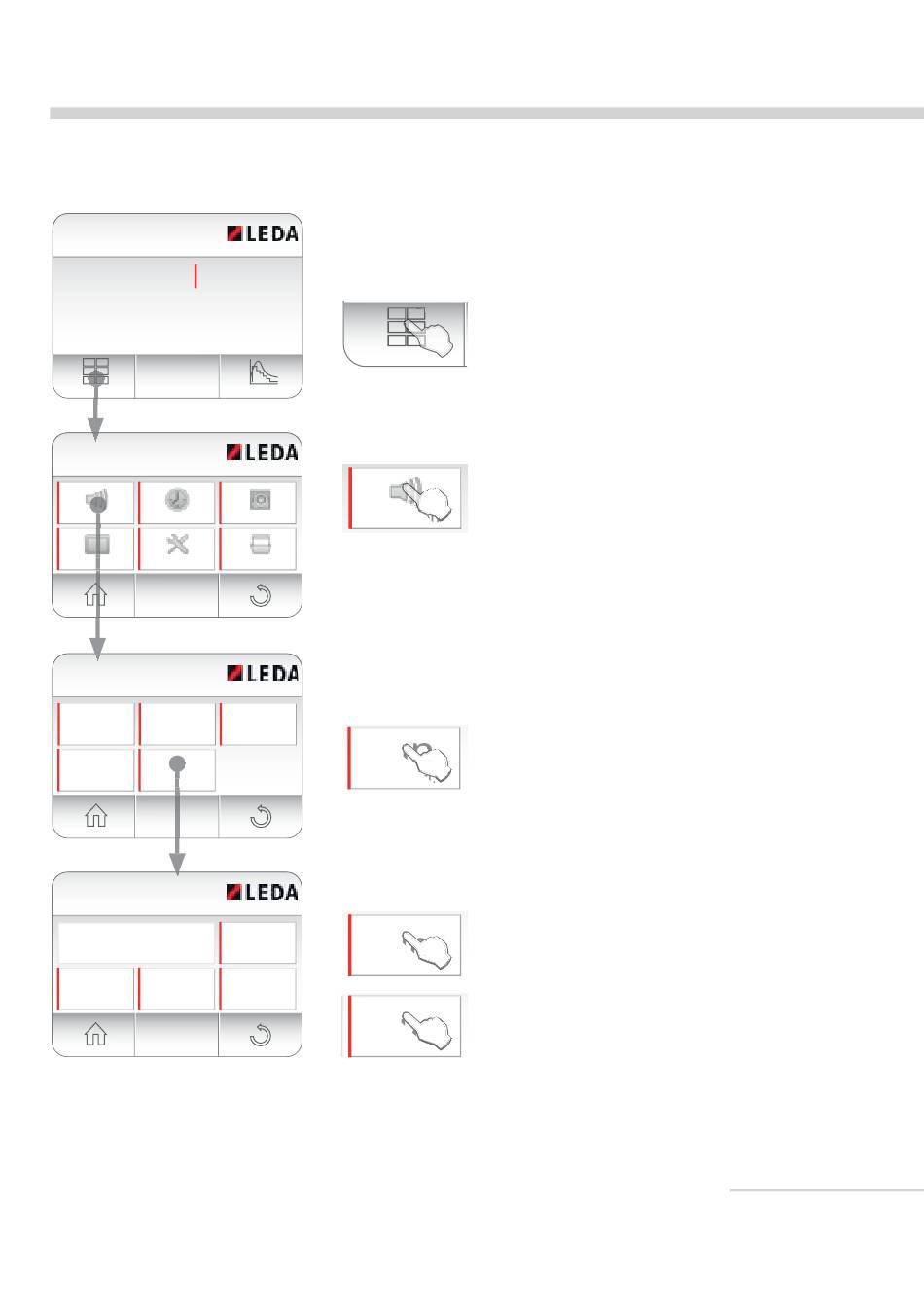 LEDA

LEDA

LEDA

LEDA