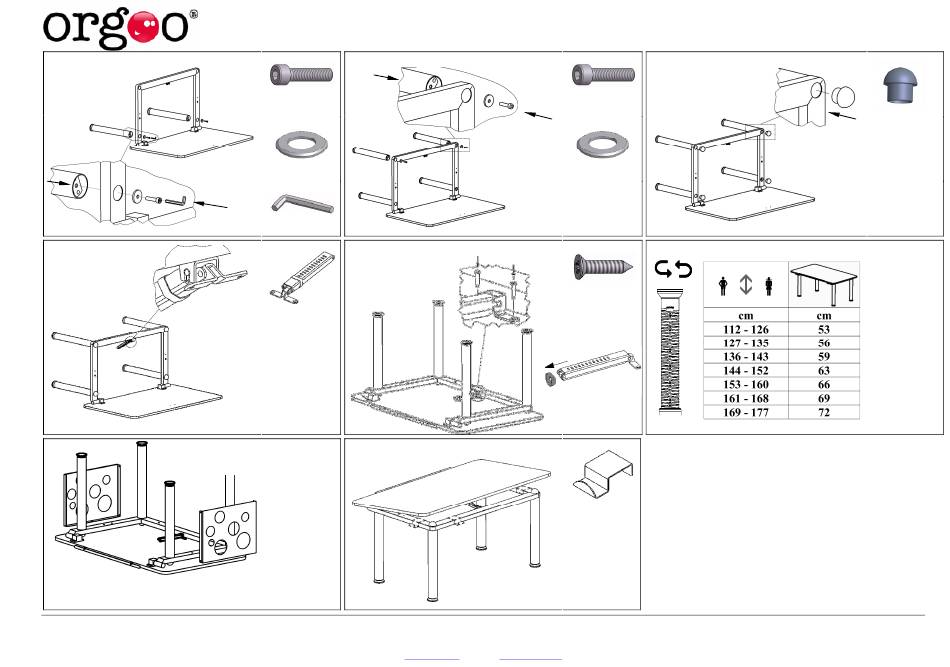 orgoo®

| cm | cm |
|---|---|
| 112 - 126 | 53 |
| 127 - 135 | 56 |
| 136 - 143 | 59 |
| 144 - 152 | 63 |
| 153 - 160 | 66 |
| 161 - 168 | 69 |
| 169 - 177 | 72 |