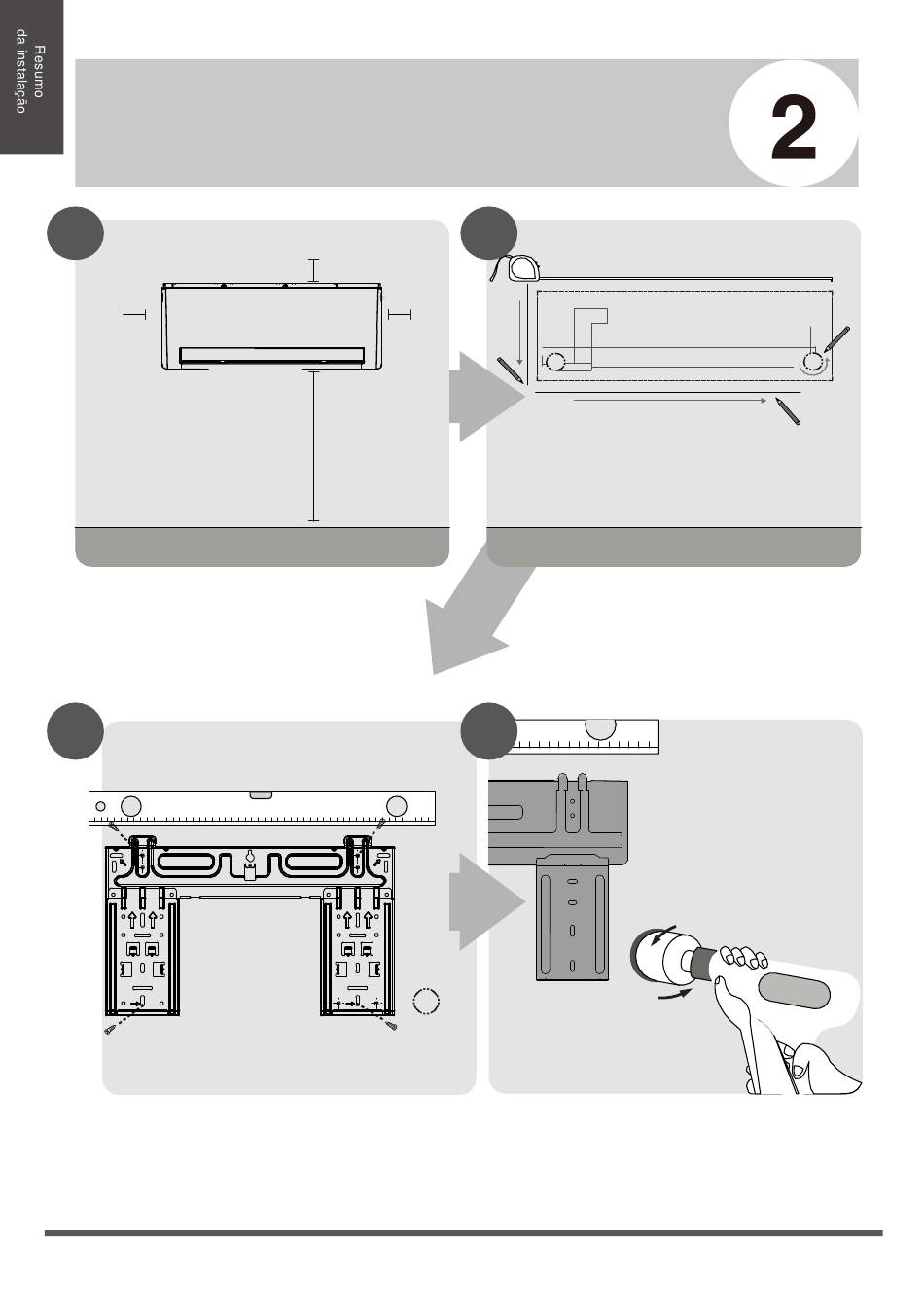 Resumo da instalação

2