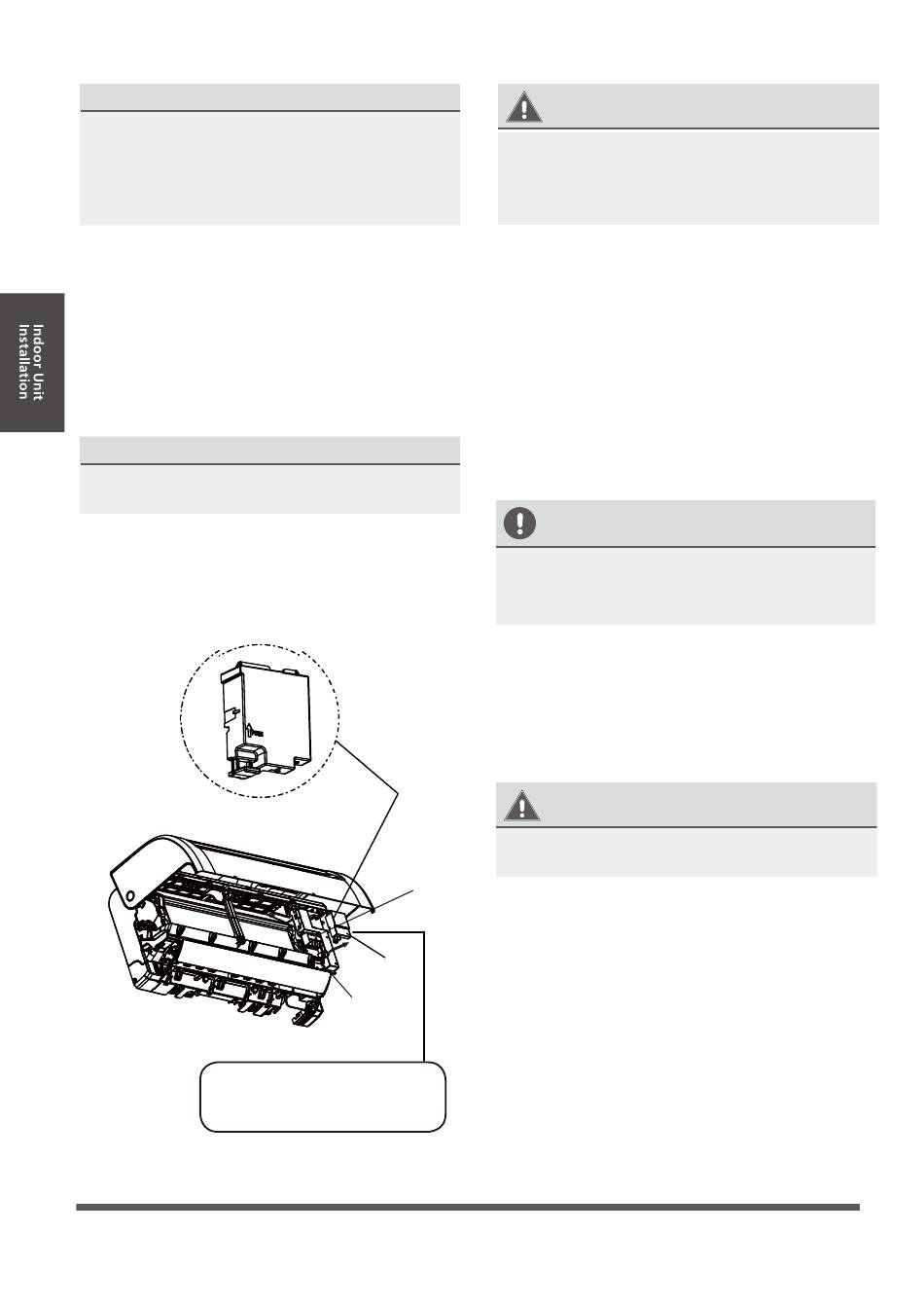 Indoor Unit Installation