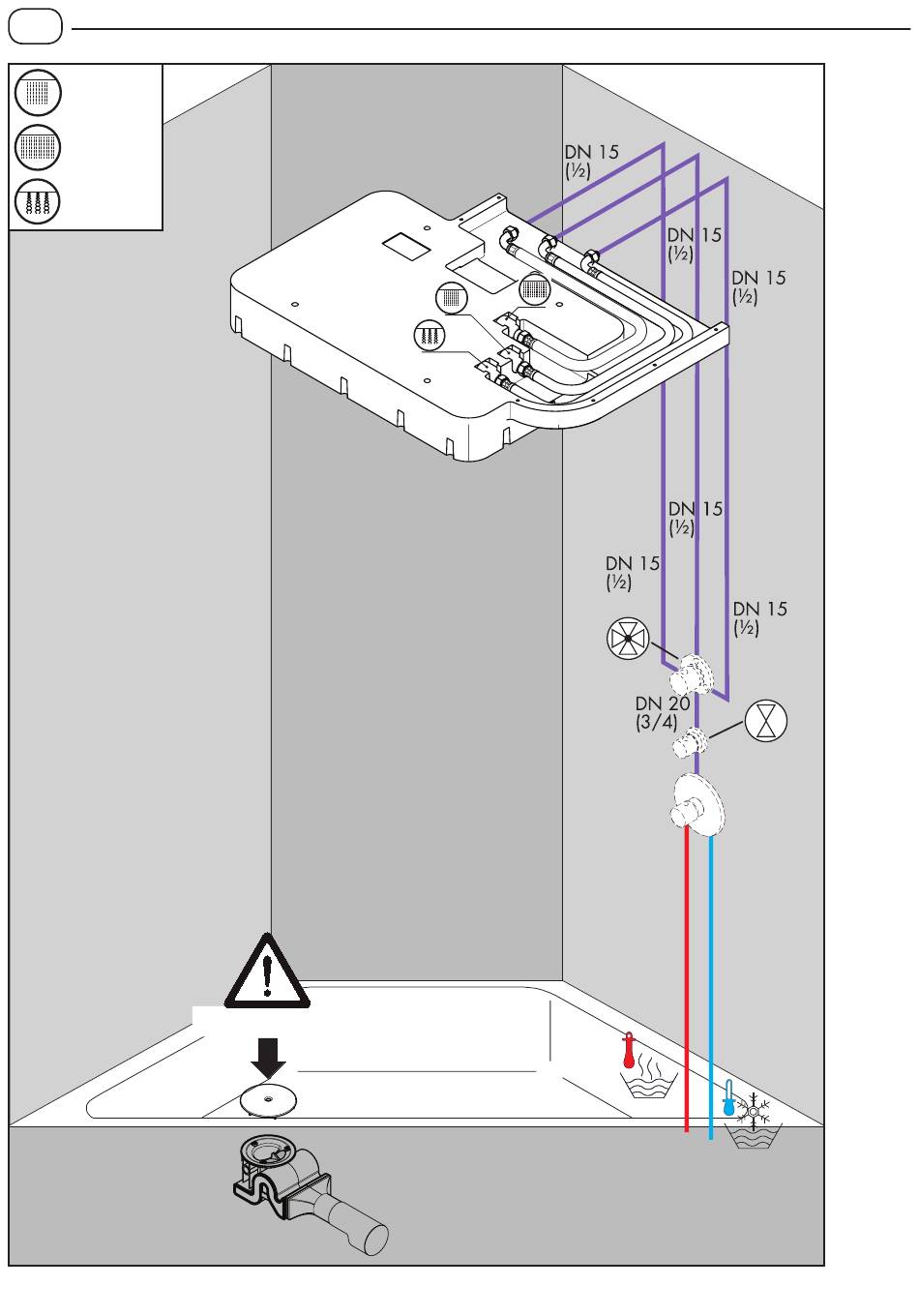 DN 15
(½)

DN 15
(½)

DN 15
(½)

DN 15
(½)

DN 15
(½)

DN 15
(½)

DN 20
(3/4)