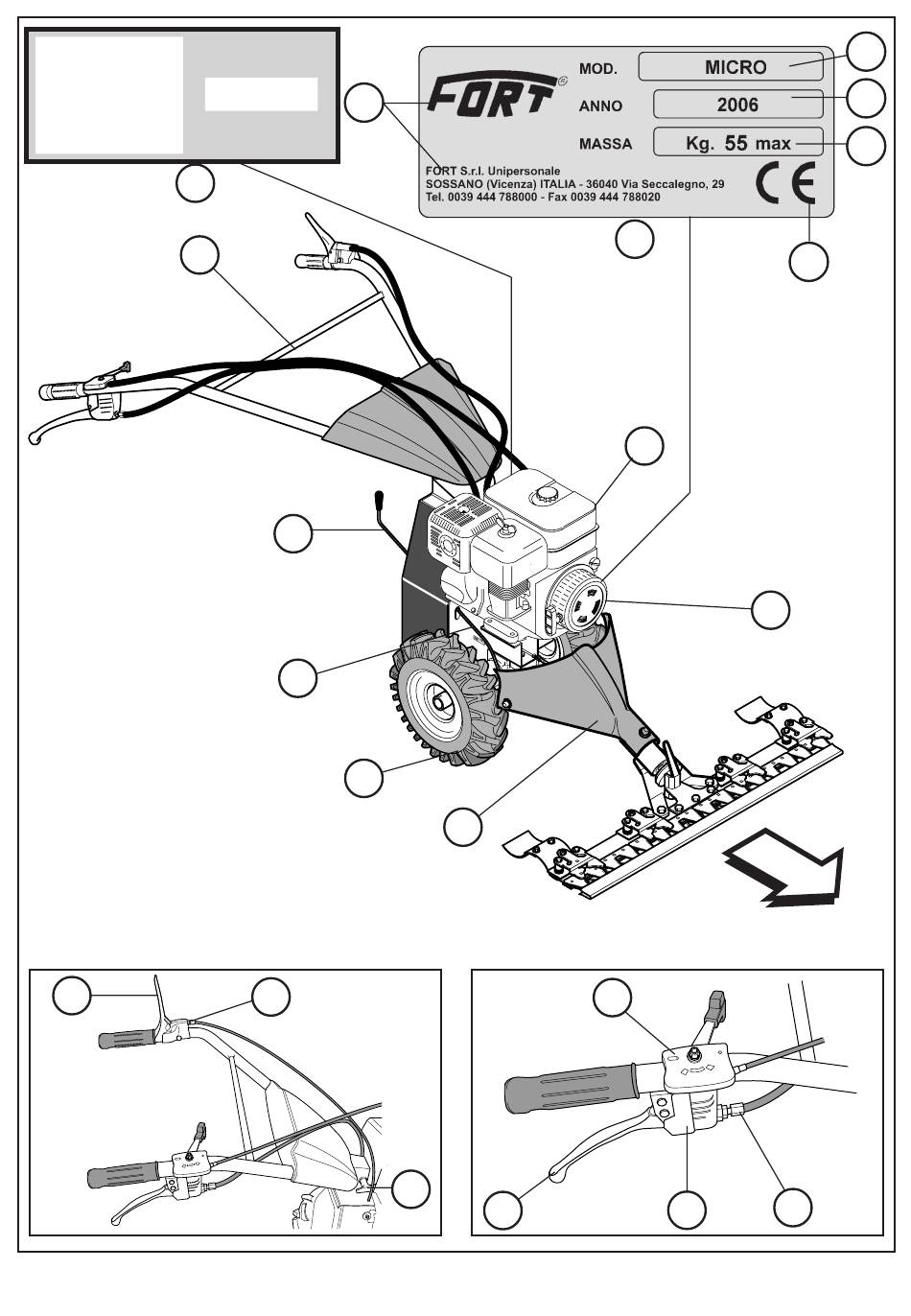 FORT®

MOD. MICRO
ANNO 2006
MASSA Kg. 55 max

FORT S.r.l. Unipersonale
SOSSANO (Vicenza) ITALIA - 36040 Via Seccalegno, 29
Tel. 0039 444 788000 - Fax 0039 444 788020

CE