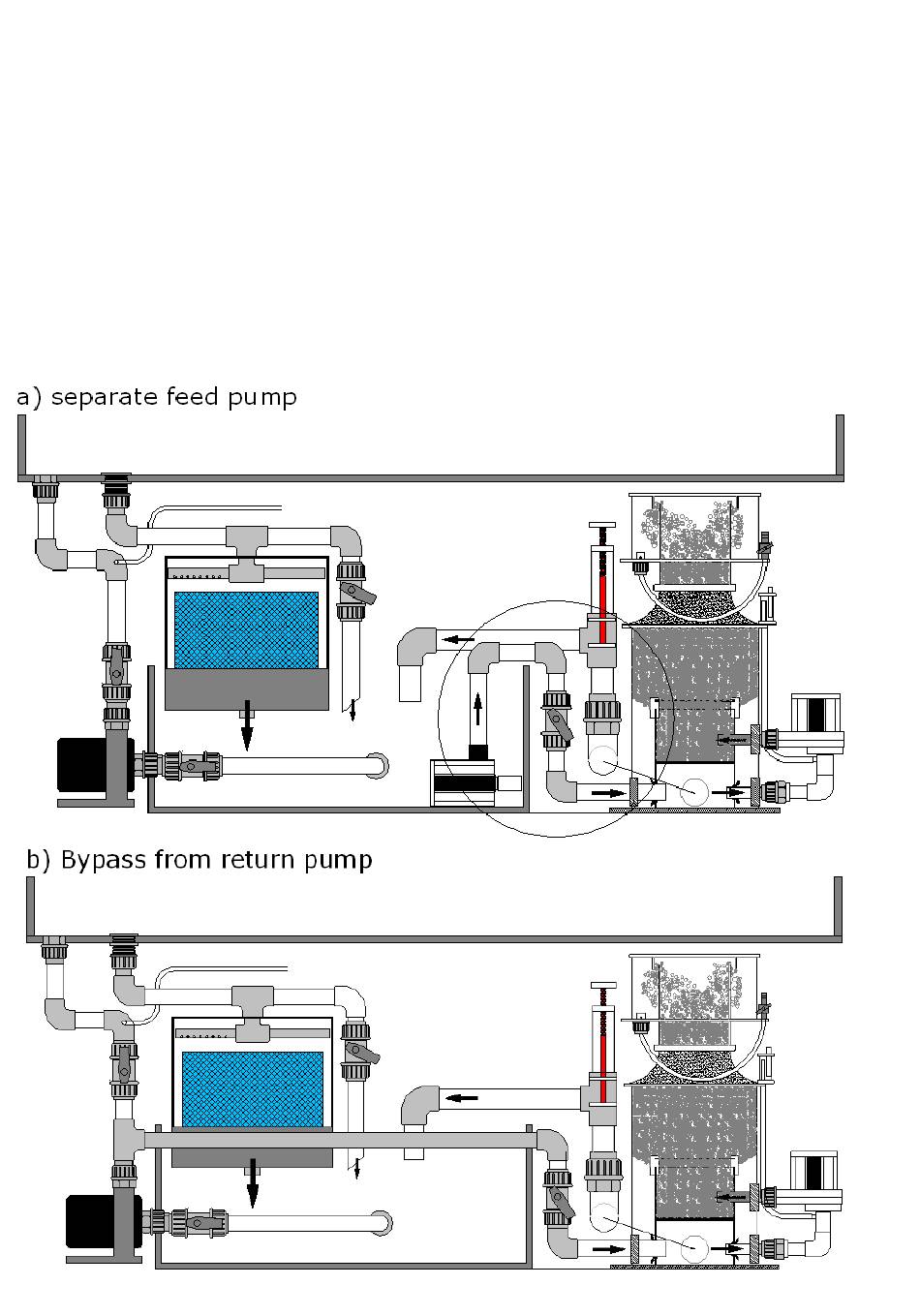 a) separate feed pump

b) Bypass from return pump