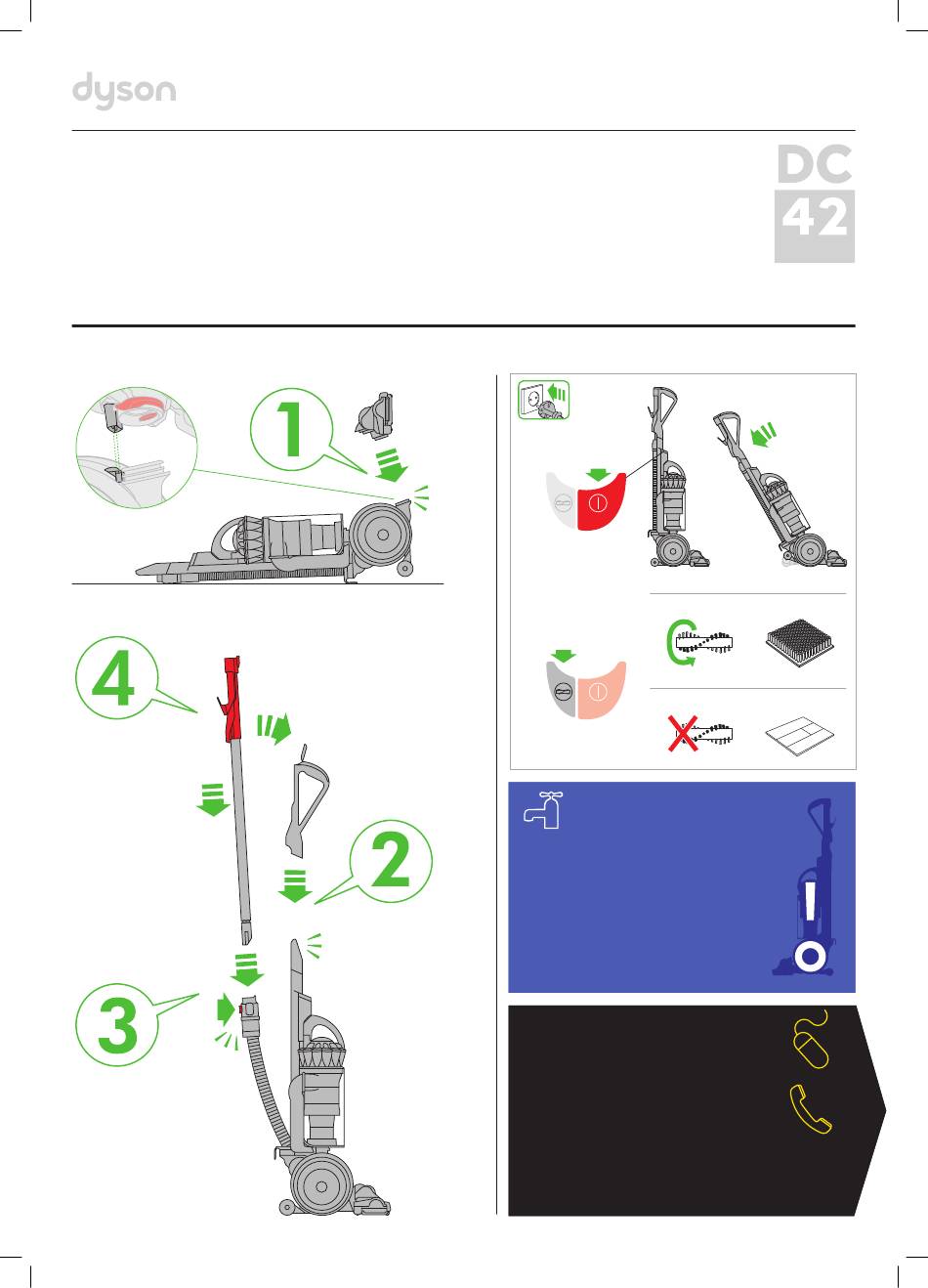 dyson

DC
42

1

4

2

3