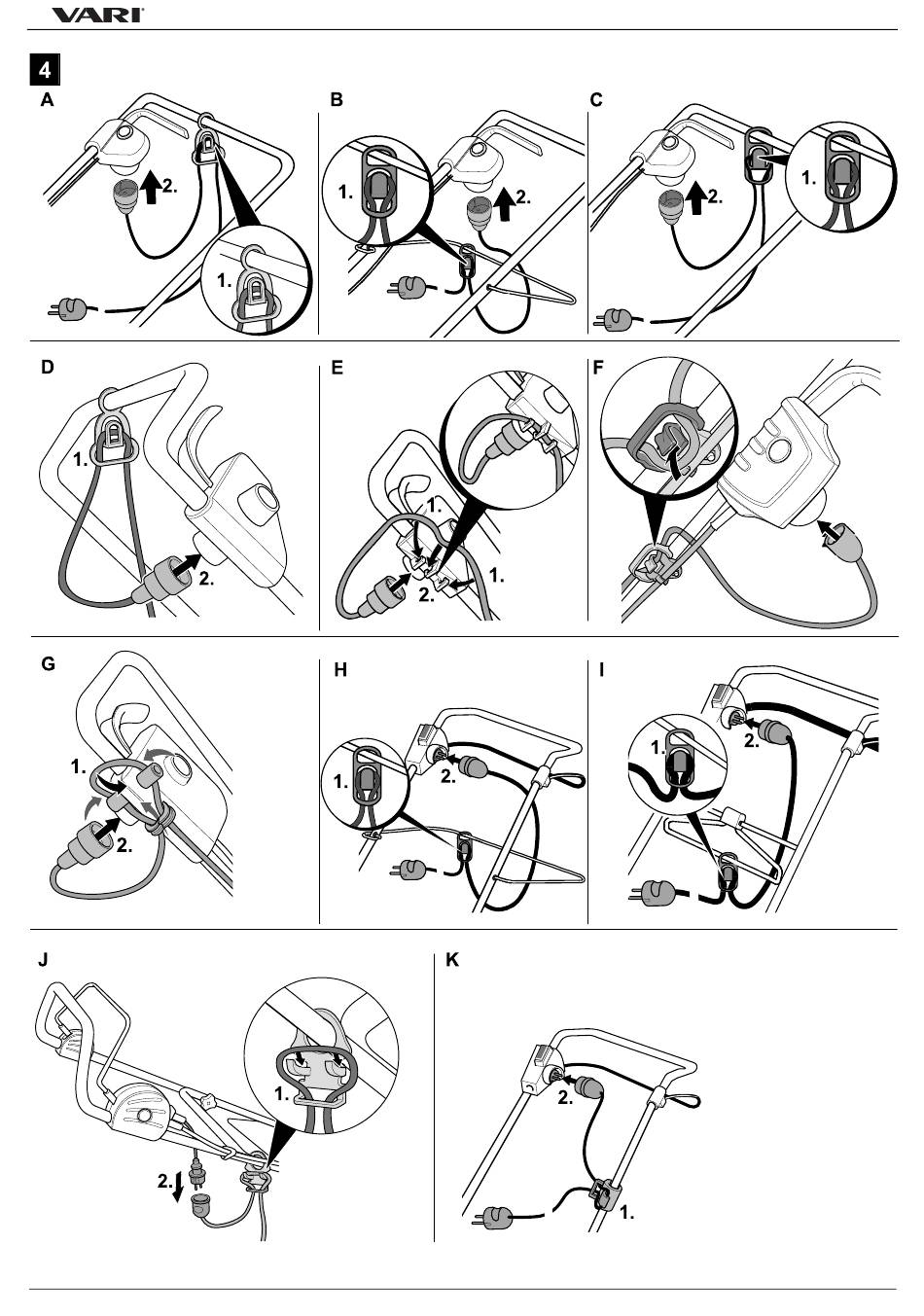 VARI

4

A
2.
1.

B
1.
2.

C
2.
1.

D
1.
2.

E
1.
2.
1.

F

G
1.
2.

H
1.
2.

I
1.
2.

J
1.
2.

K
2.
1.