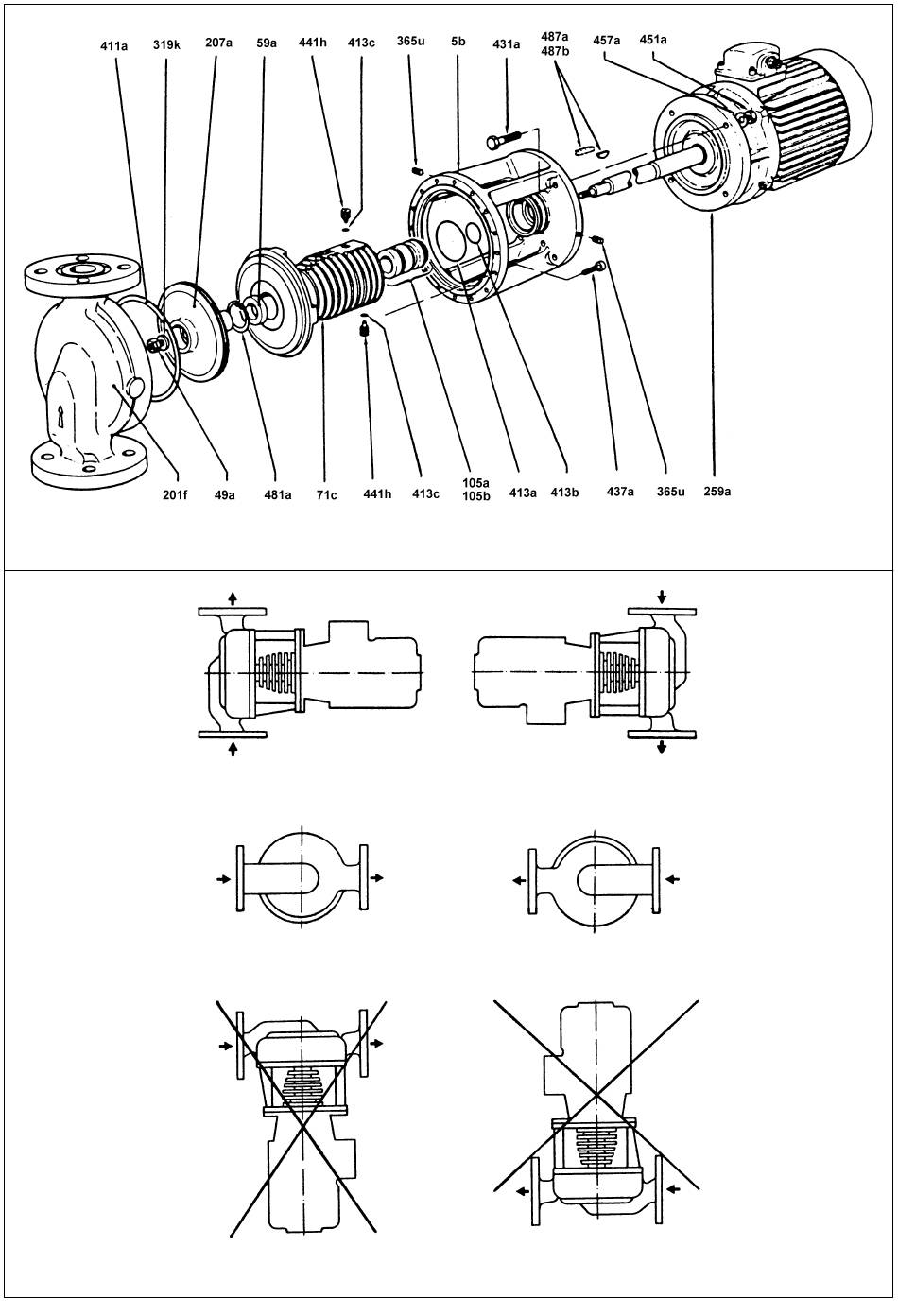 411a
319k
207a
59a
441h
413c
365u
5b
431a
487a
487b
457a
451a

201f
49a
481a
71c
441h
413c
105a
105b
413a
413b
437a
365u
259a