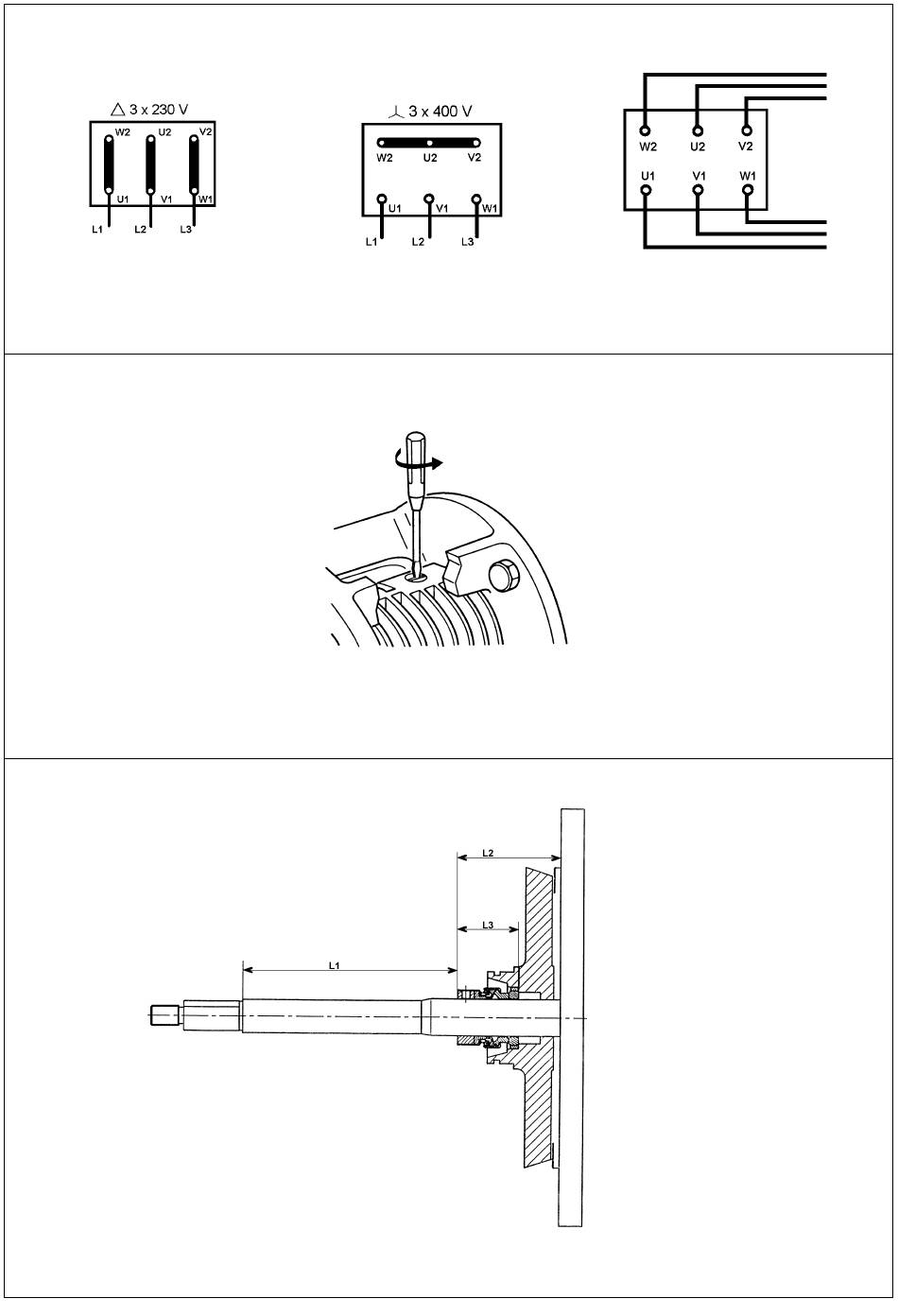 △ 3 x 230 V
W2 U2 V2
U1 V1 W1
L1 L2 L3

⅄ 3 x 400 V
W2 U2 V2
U1 V1 W1
L1 L2 L3

W2 U2 V2
U1 V1 W1

L2
L3
L1