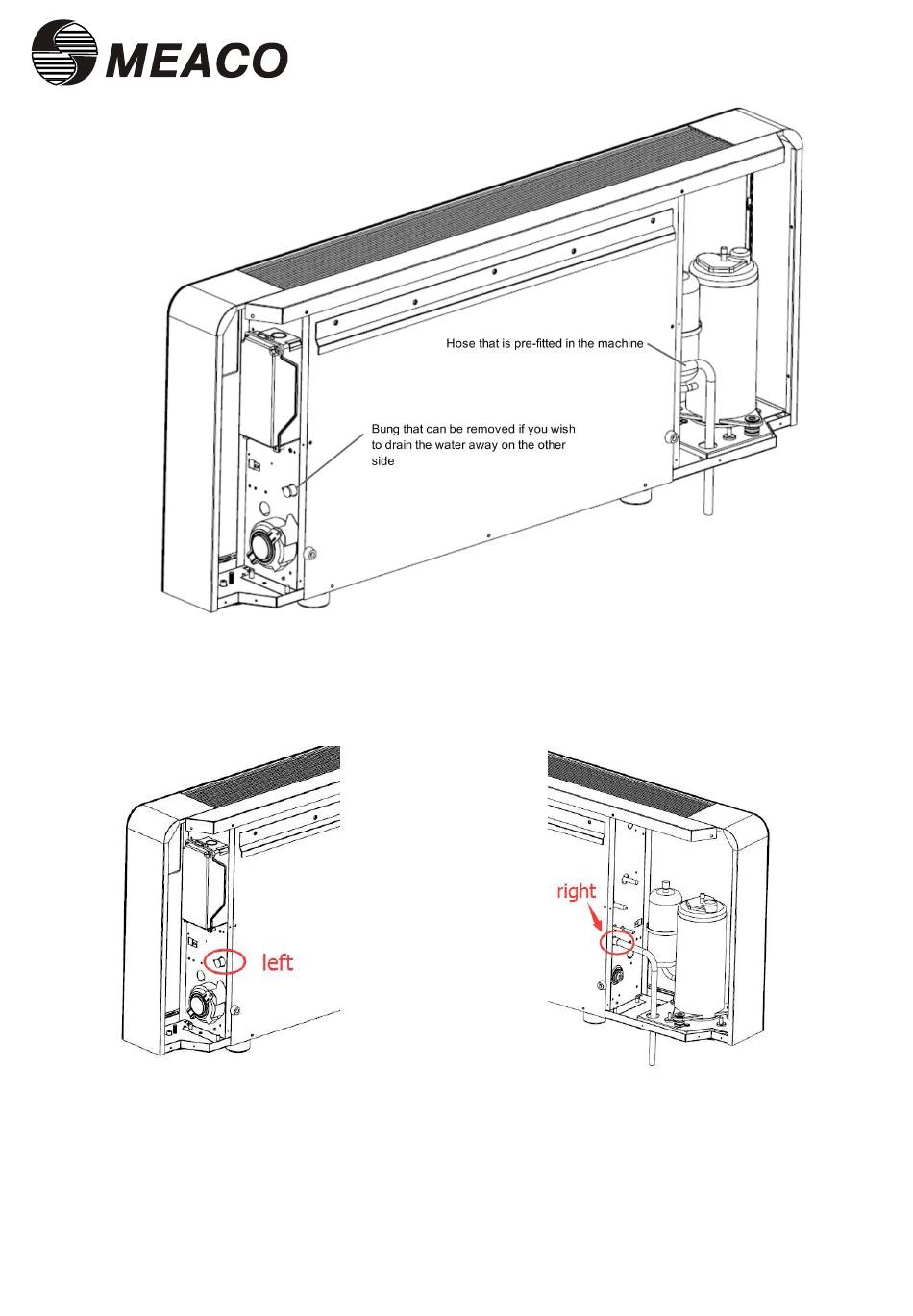 MEACO

Hose that is pre-fitted in the machine

Bung that can be removed if you wish to drain the water away on the other side

left

right