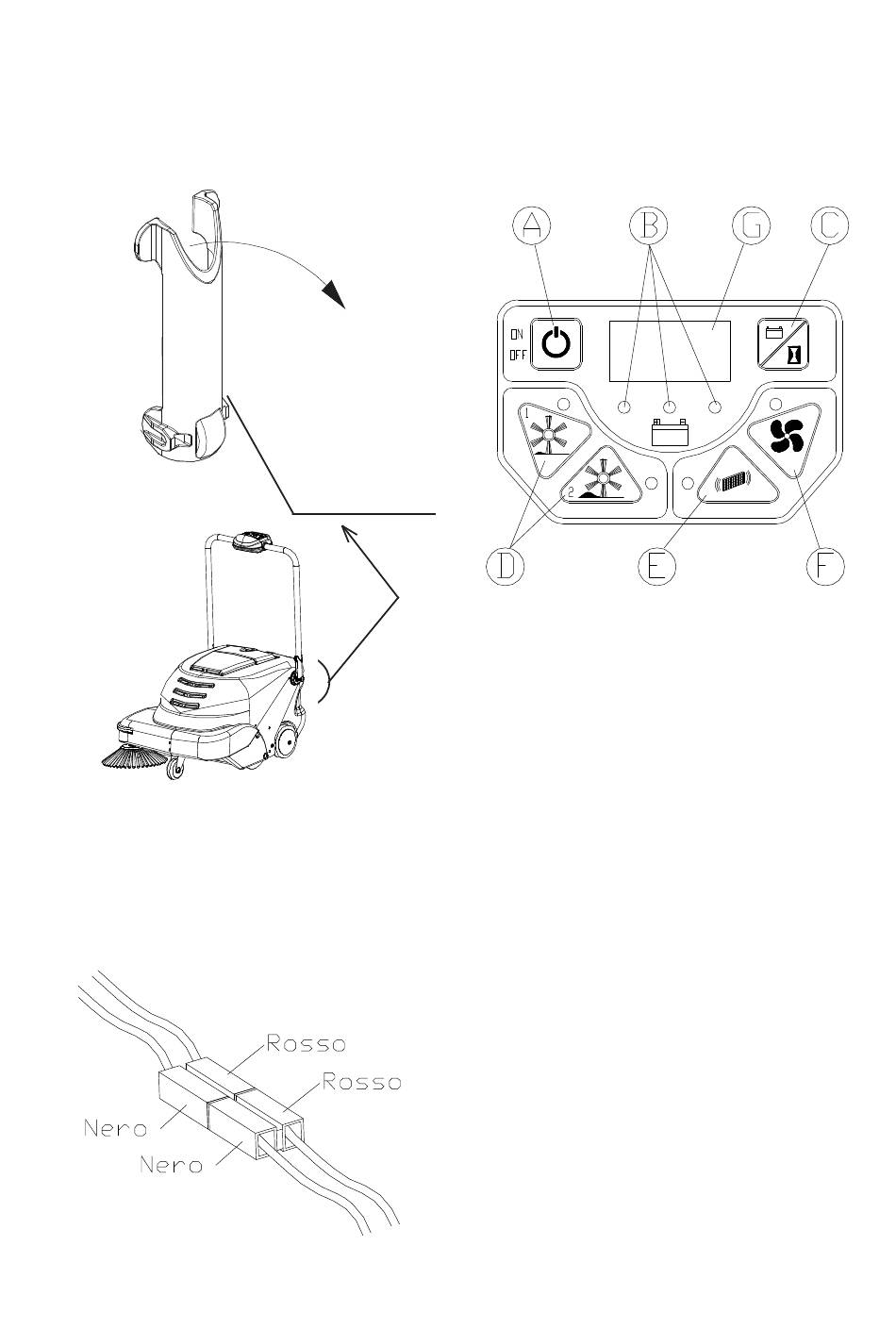 A B G C

ON
OFF

1
2

D E F

Rosso
Rosso
Nero
Nero