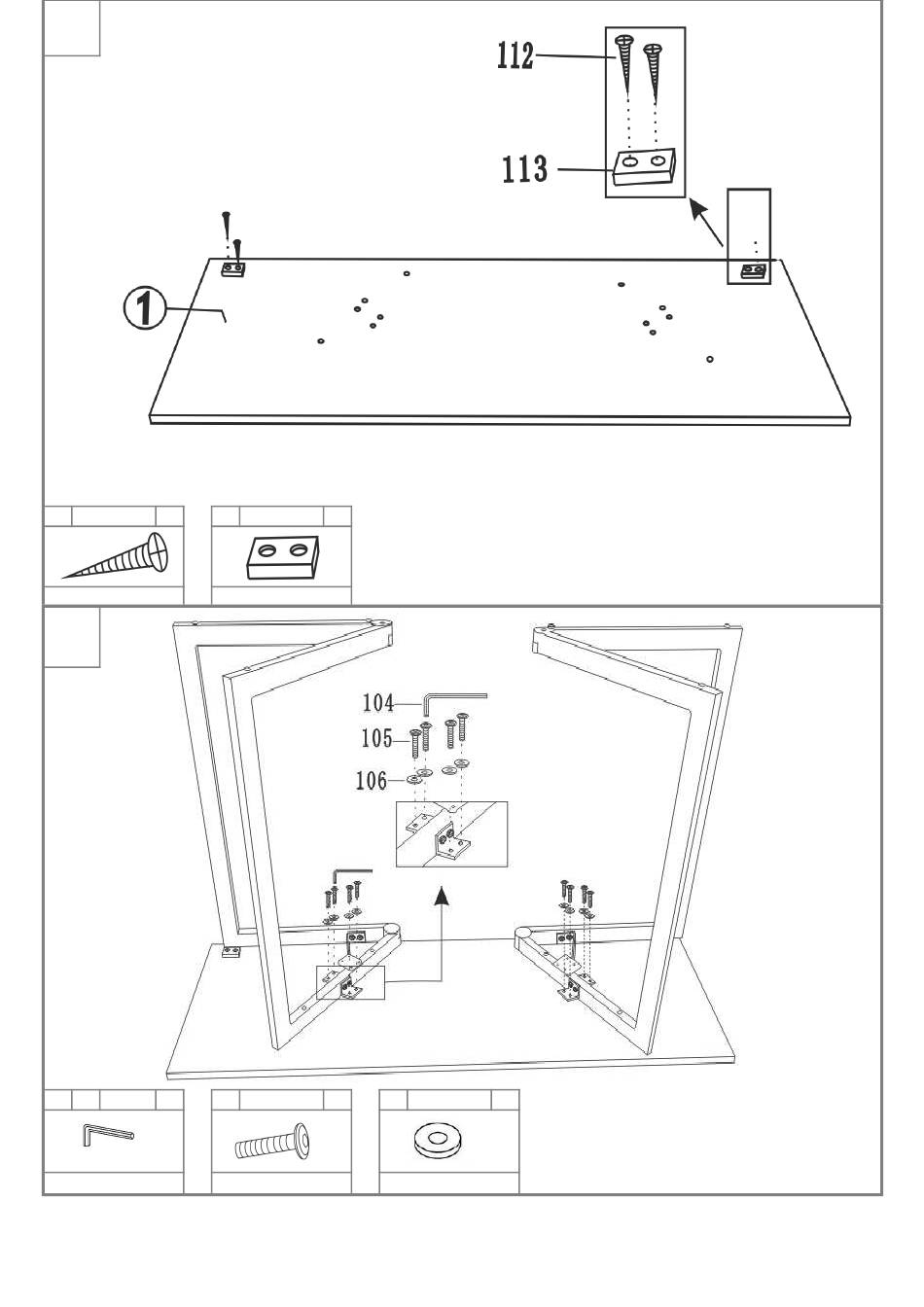 112
113
1
104
105
106