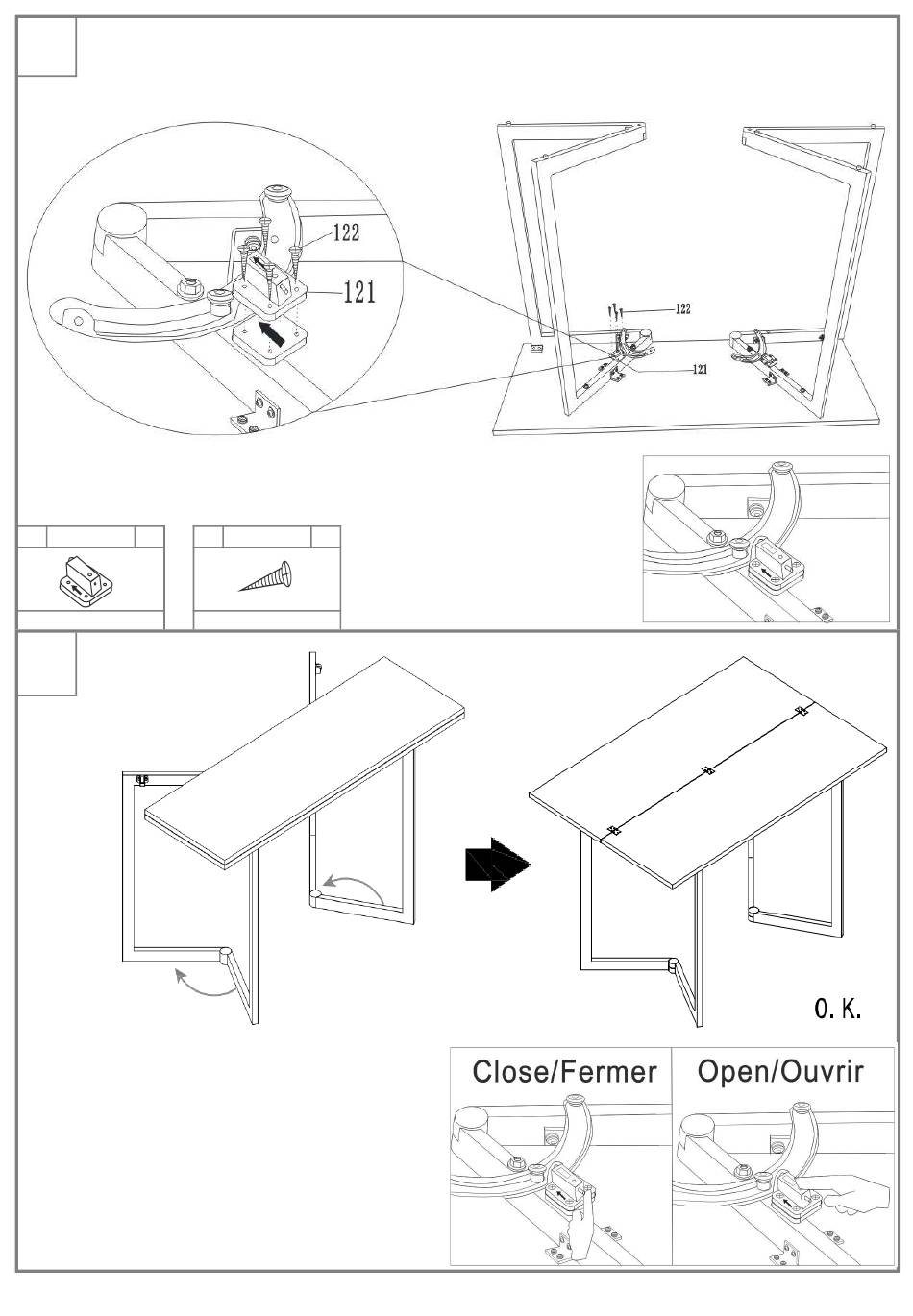 122
121
122
121

O. K.

Close/Fermer
Open/Ouvrir