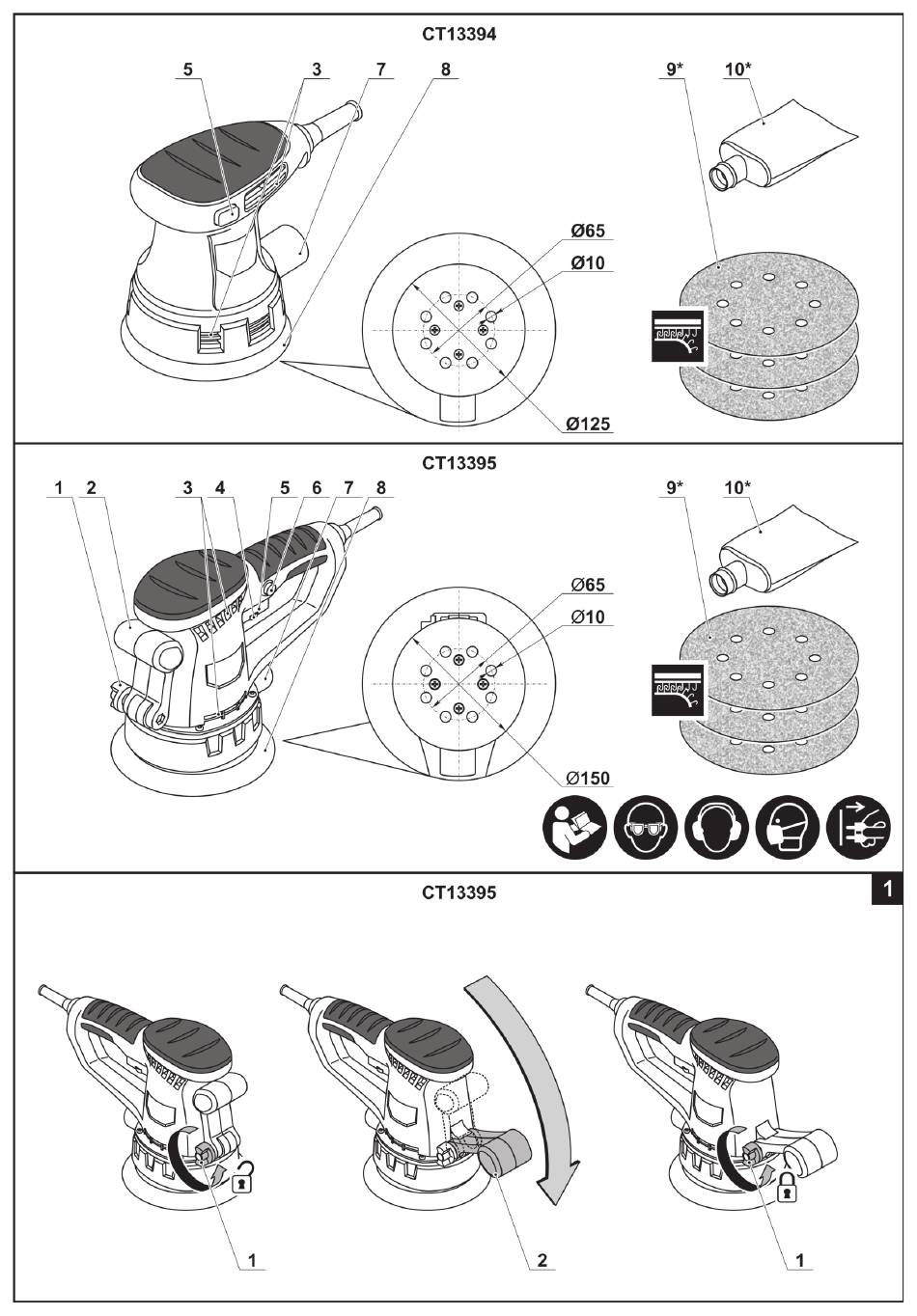 CT13394

5 3 7 8

9* 10*

Ø65
Ø10
Ø125

CT13395

1 2 3 4 5 6 7 8

9* 10*

Ø65
Ø10
Ø150

CT13395

1

1 2 1