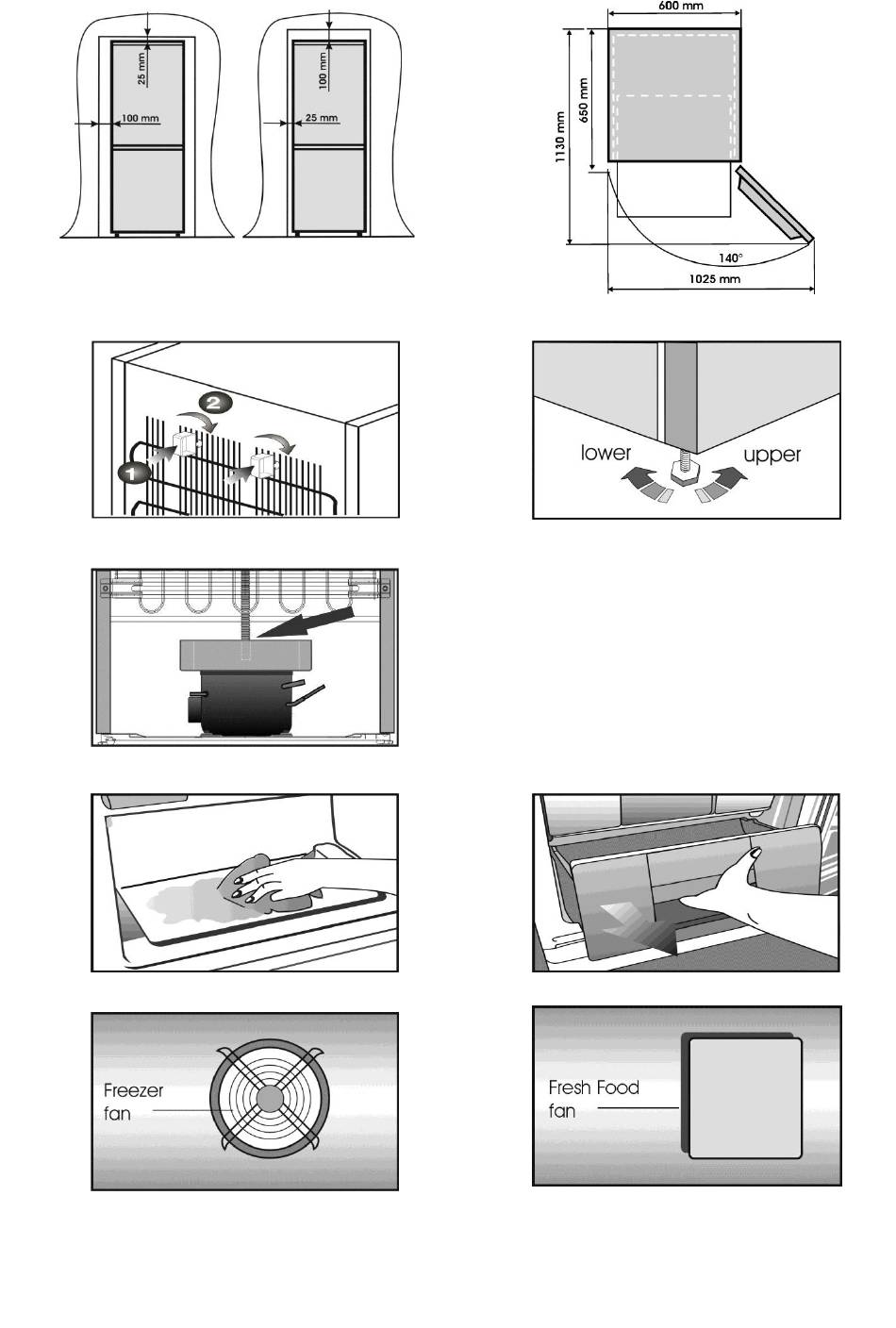 25 mm
100 mm
100 mm
25 mm

600 mm
650 mm
1130 mm
140°
1025 mm

2
1

lower
upper

Freezer fan

Fresh Food fan