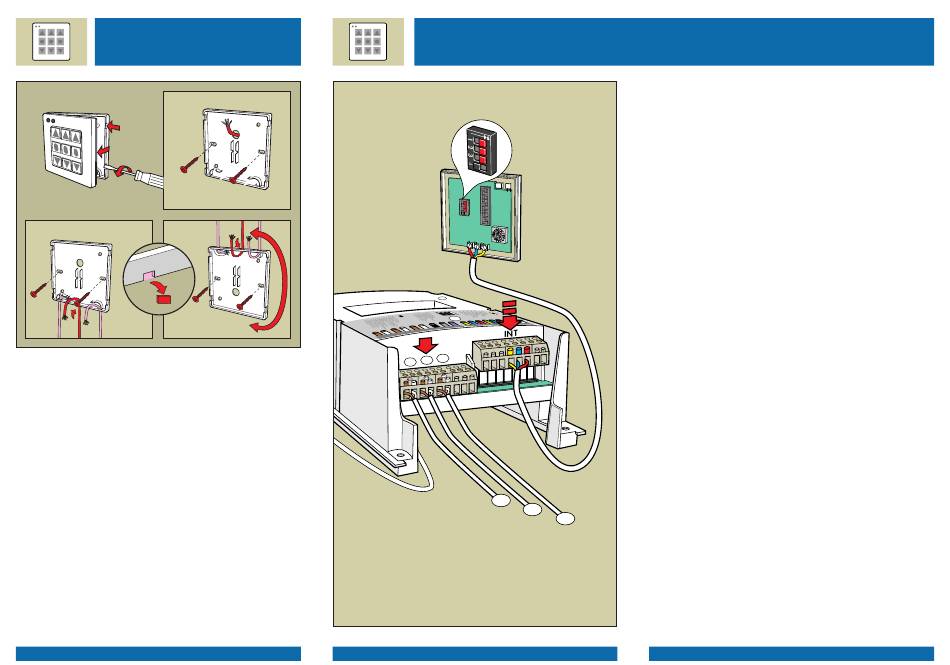 INT