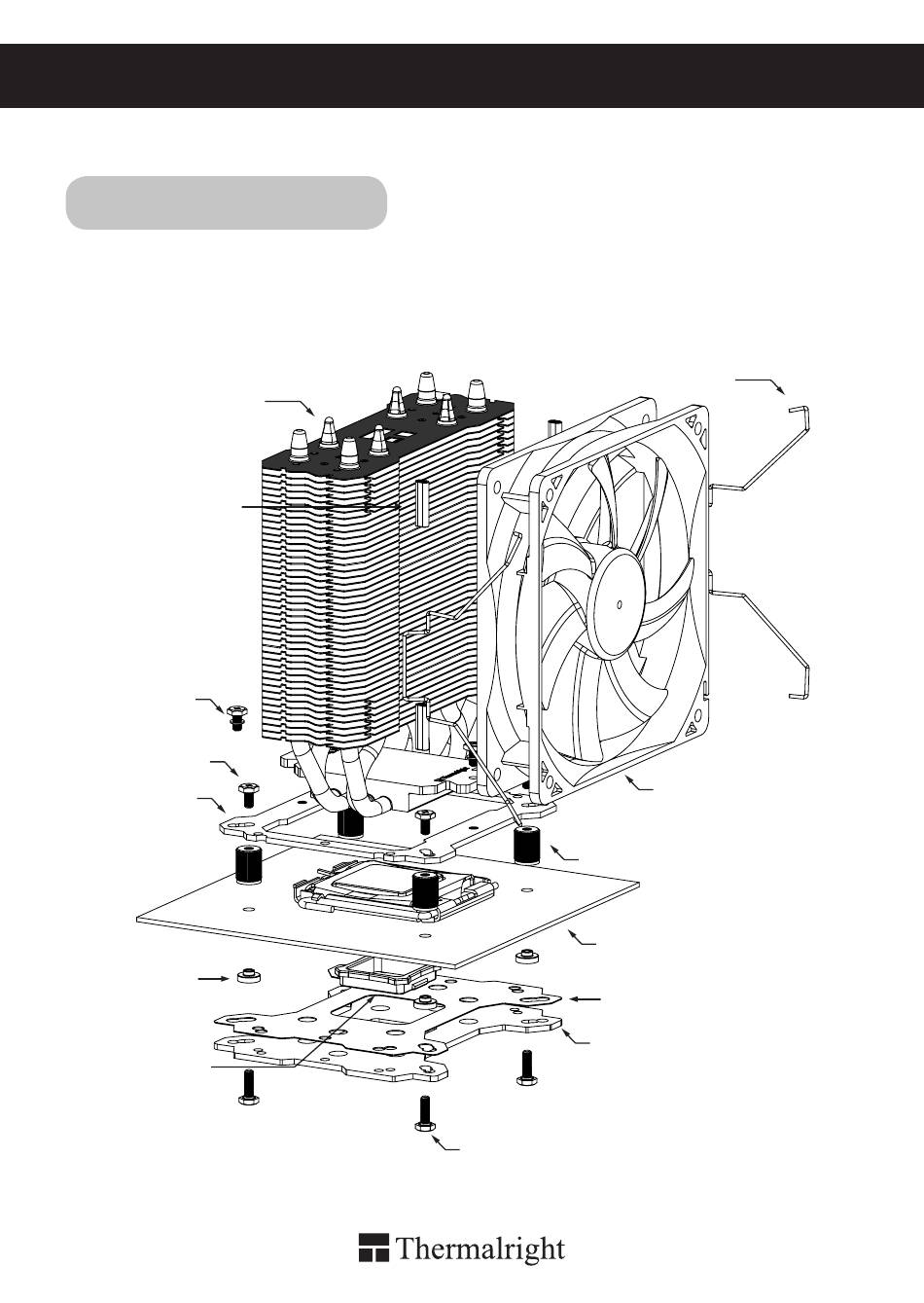 Thermalright