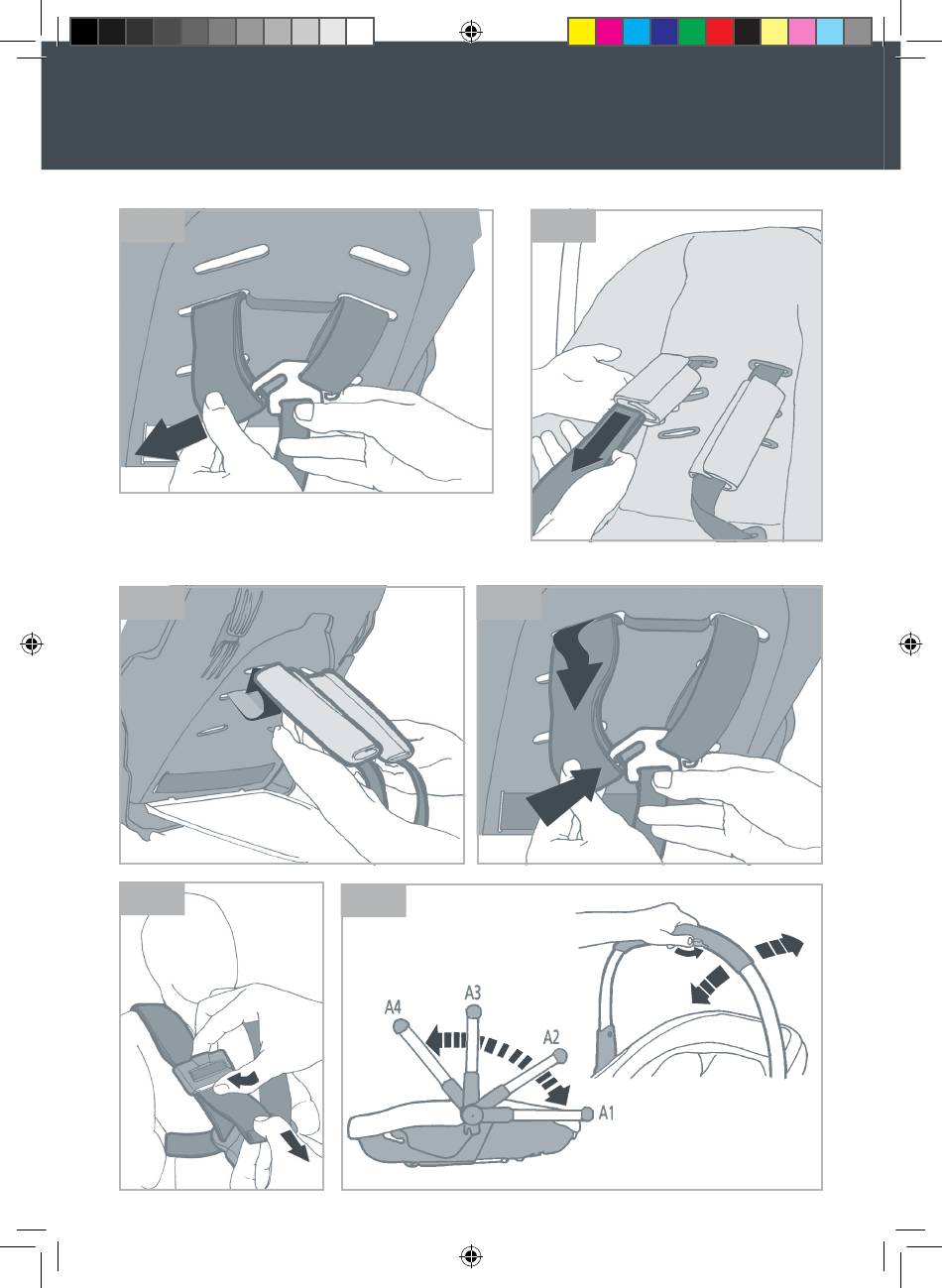 A4
A3
A2
A1