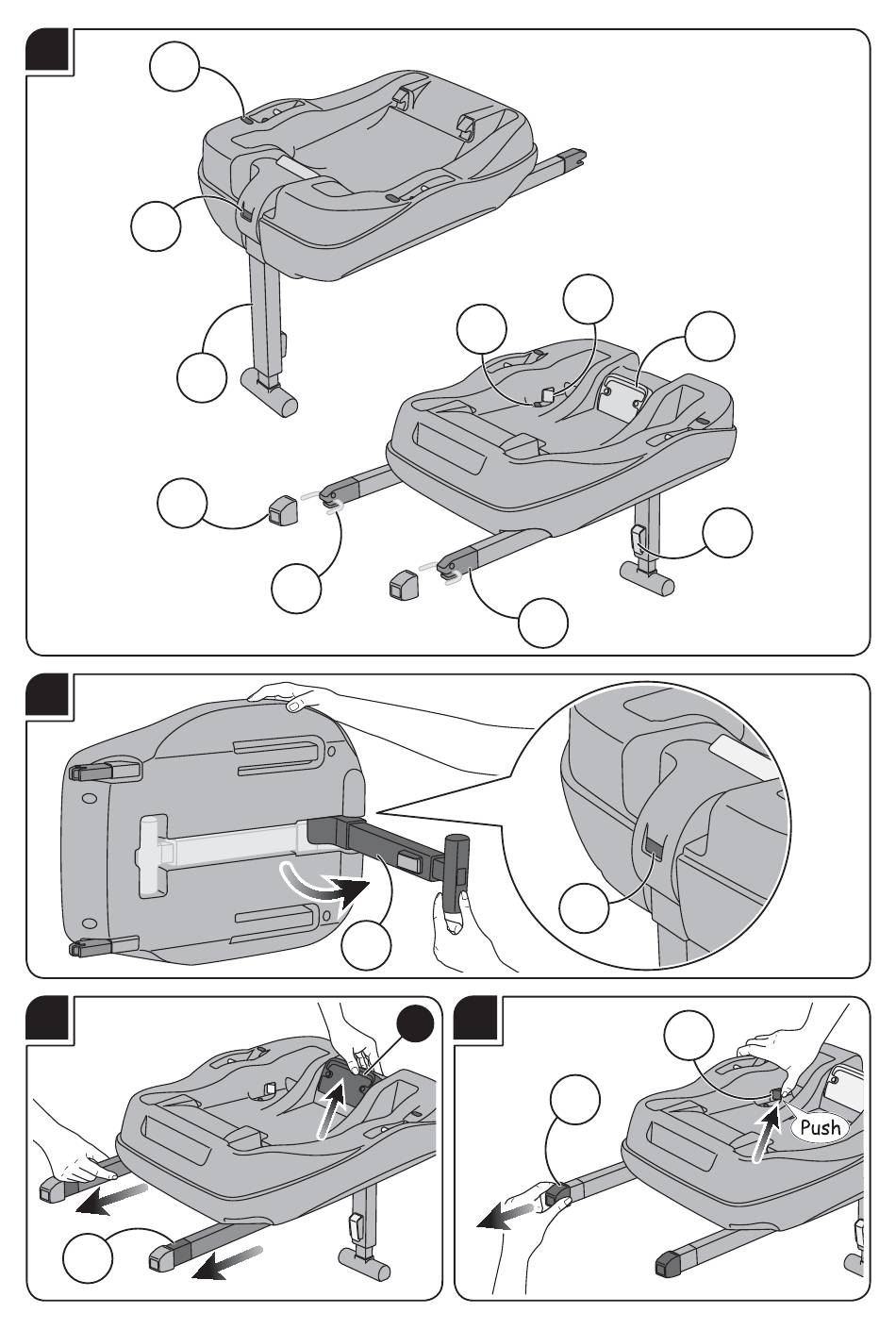 Push