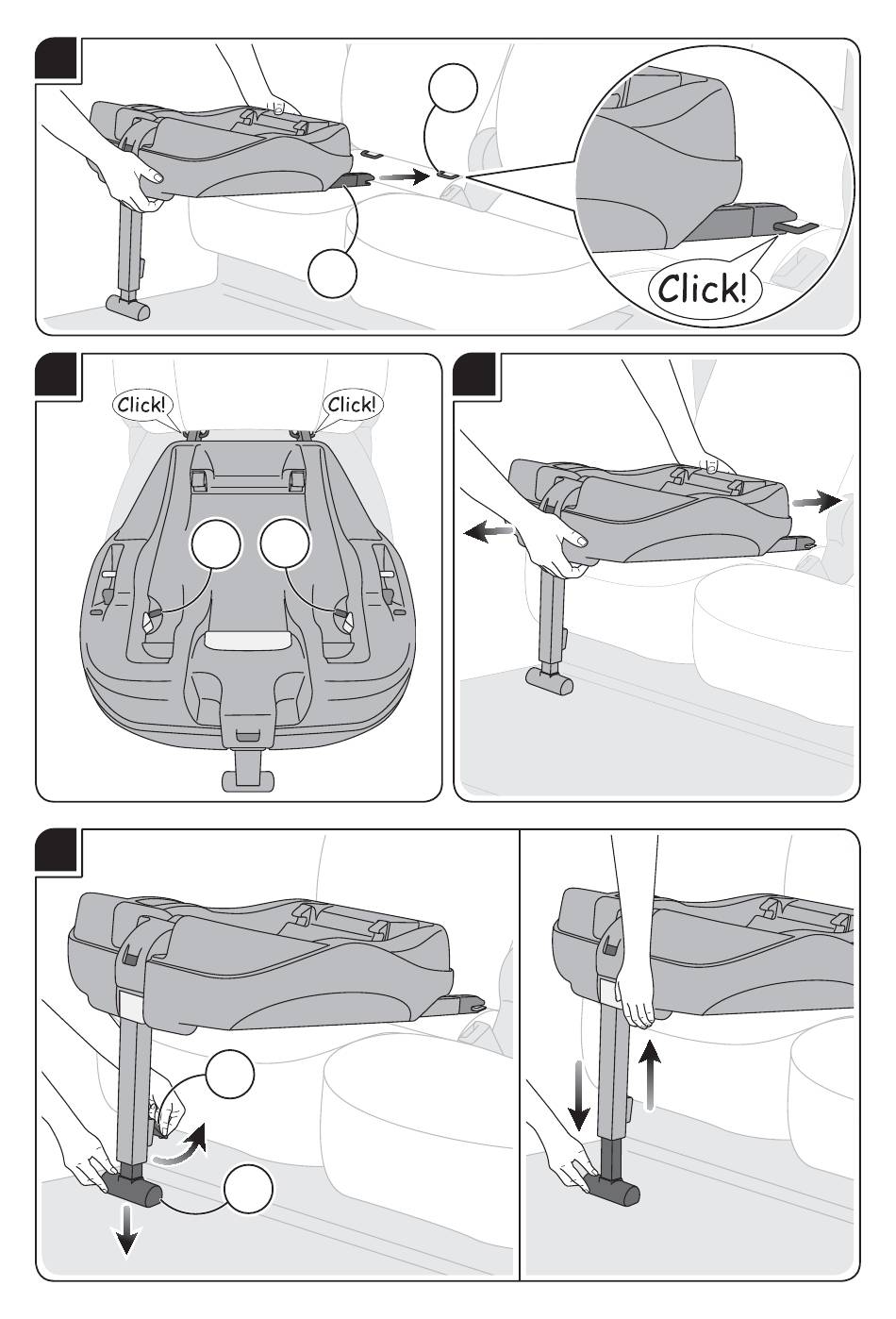 Click!

Click!

Click!