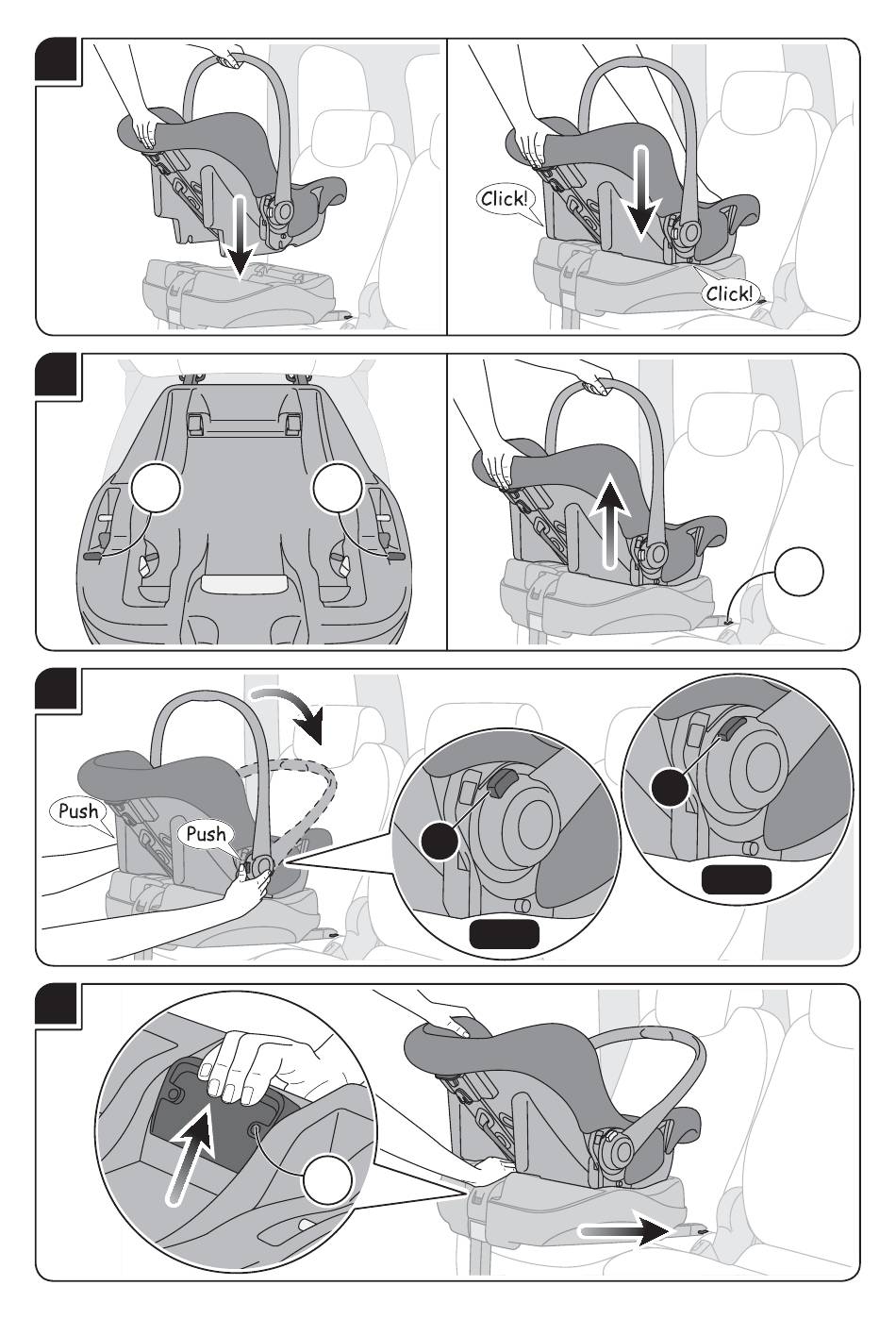 Click!

Click!

Push

Push