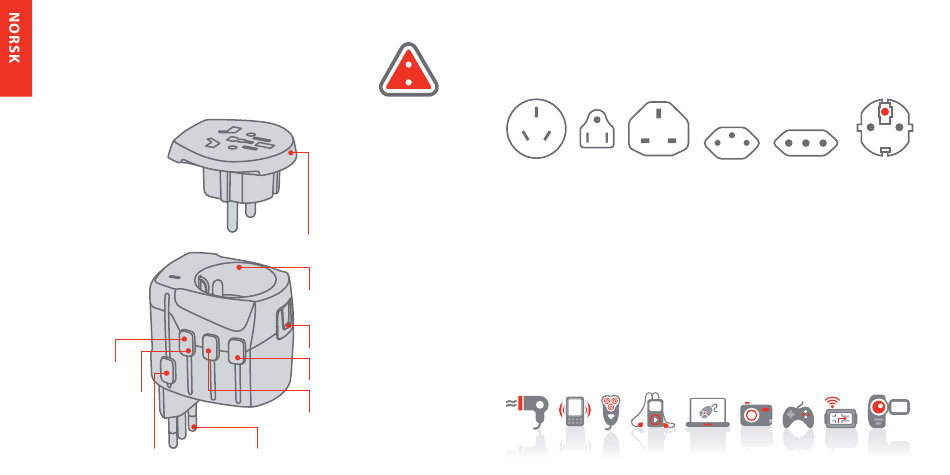 NORSK