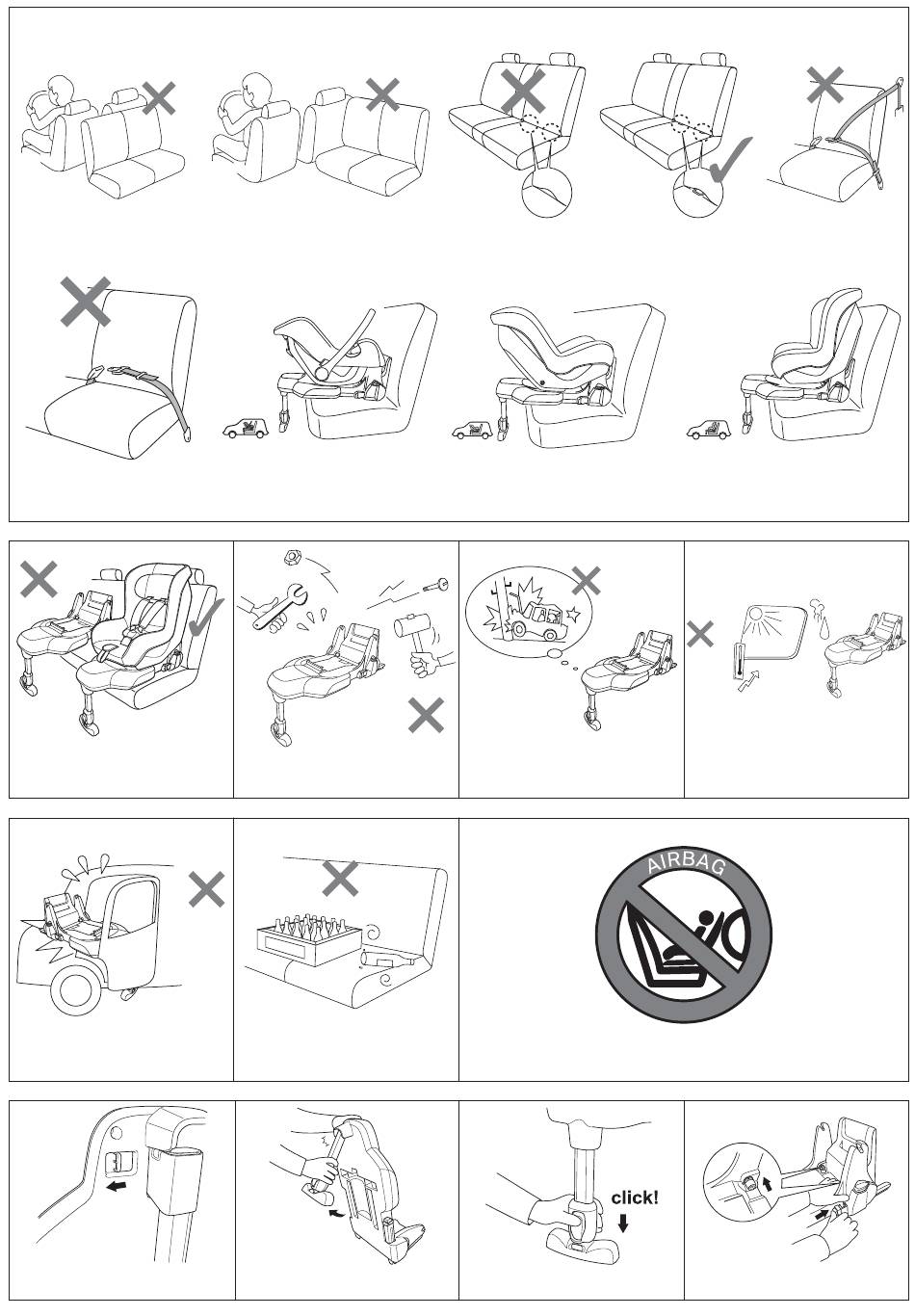 AIRBAG

click!