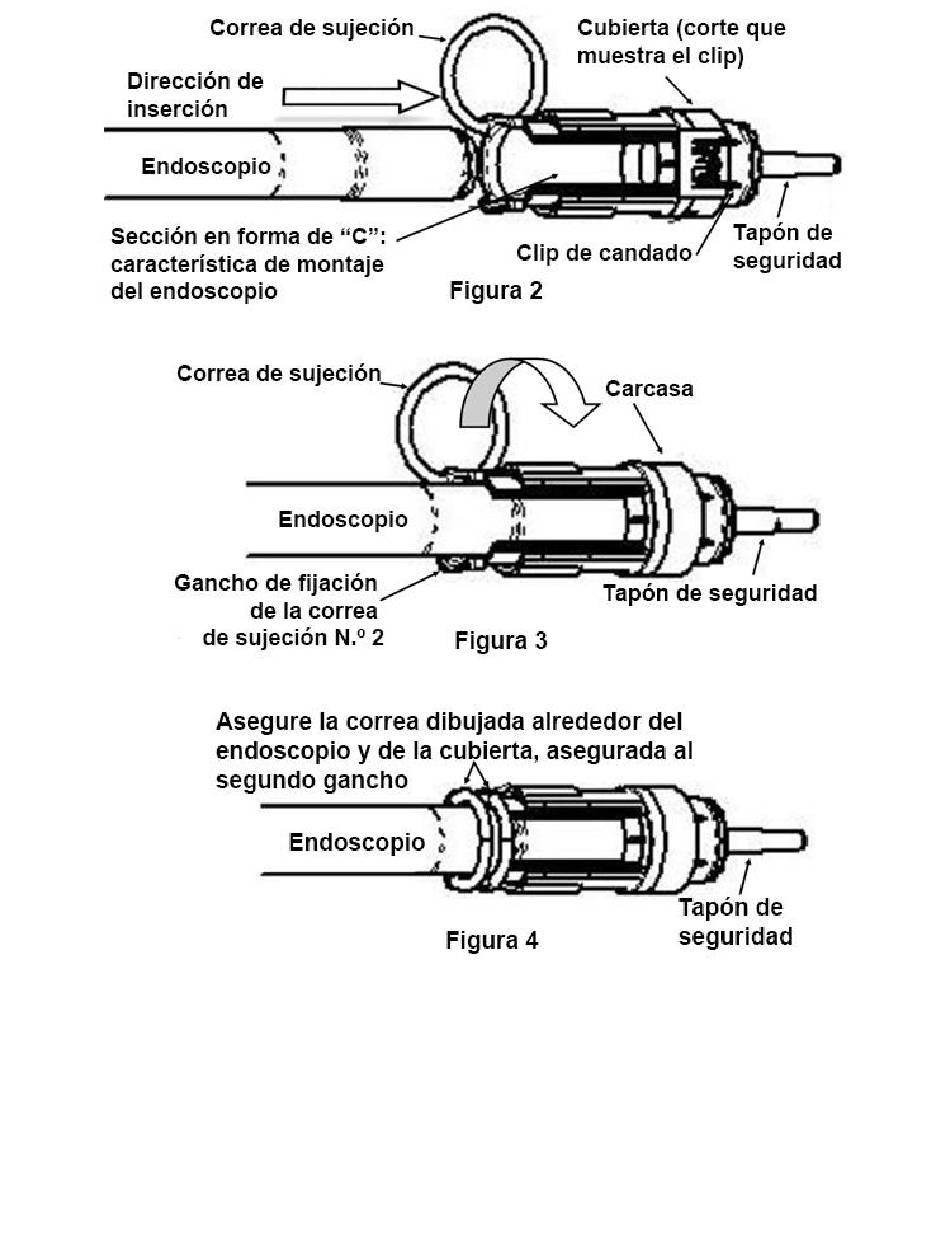 Correa de sujeción

Cubierta (corte que muestra el clip)

Dirección de inserción

Endoscopio

Sección en forma de “C”: característica de montaje del endoscopio

Clip de candado

Tapón de seguridad

Figura 2

Correa de sujeción

Carcasa

Endoscopio

Gancho de fijación de la correa de sujeción N.º 2

Tapón de seguridad

Figura 3

Asegure la correa dibujada alrededor del endoscopio y de la cubierta, asegurada al segundo gancho

Endoscopio

Tapón de seguridad

Figura 4