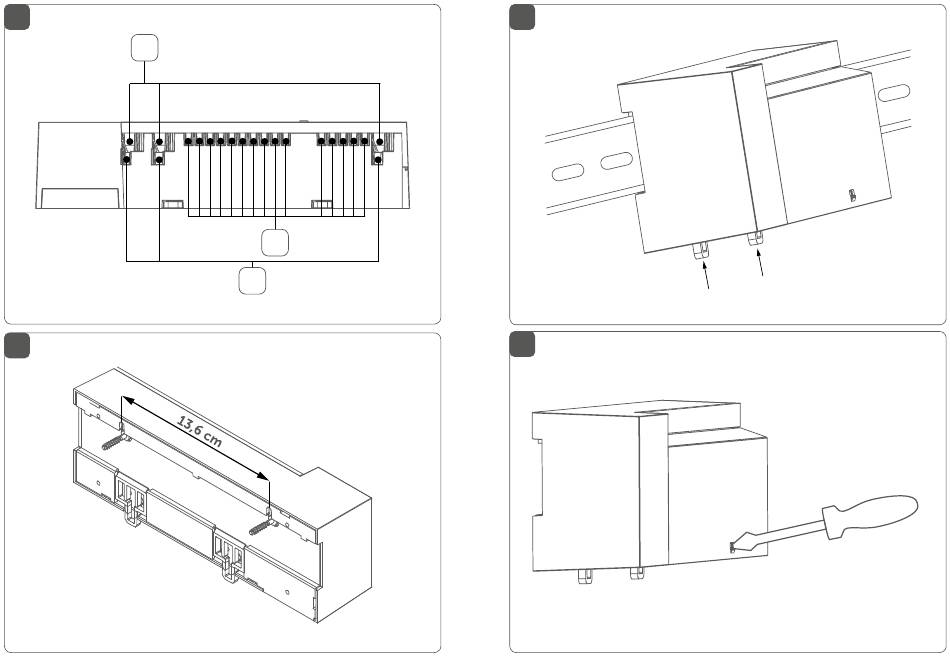 13,6 cm