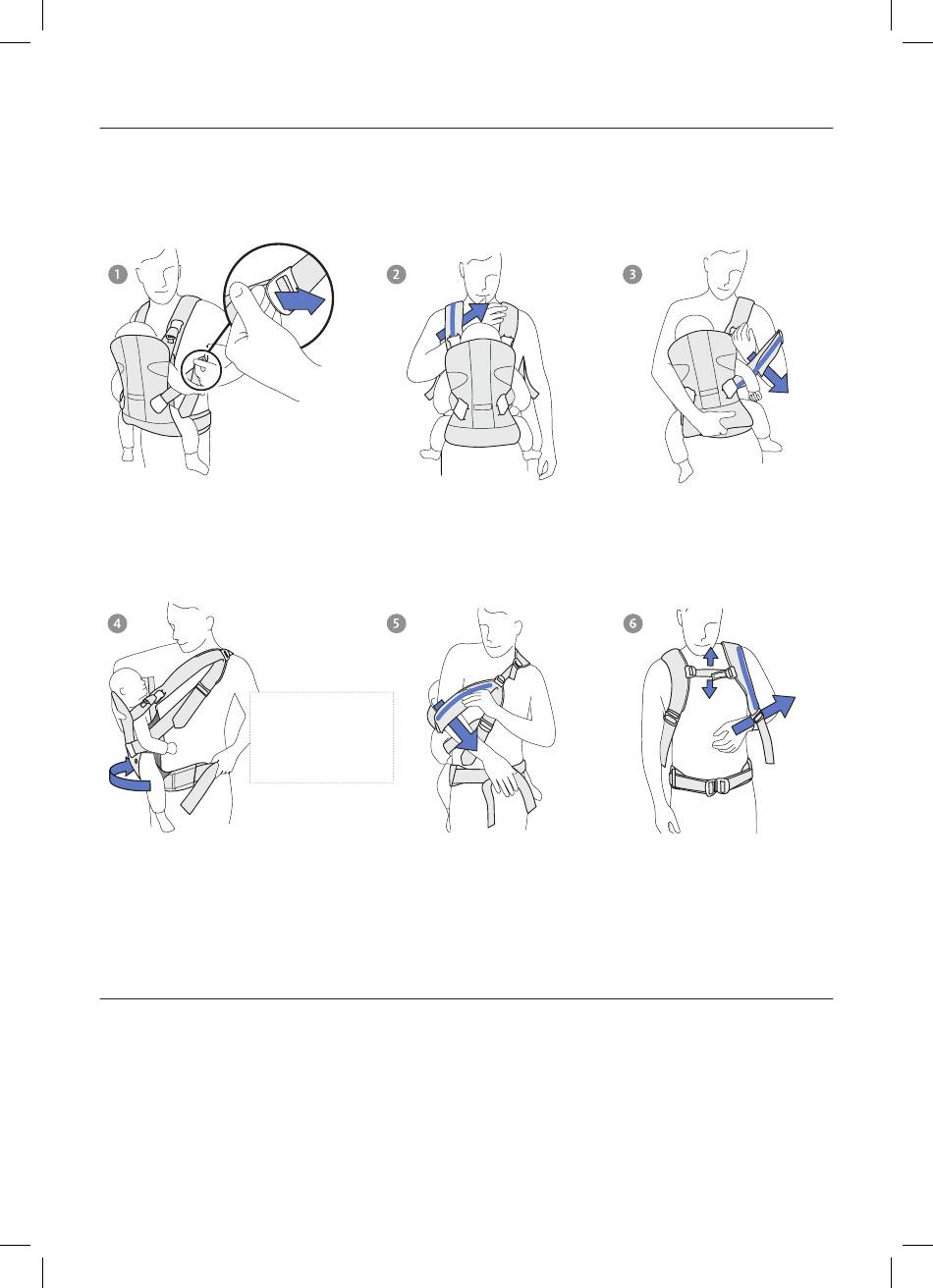 1

2

3

4

5

6